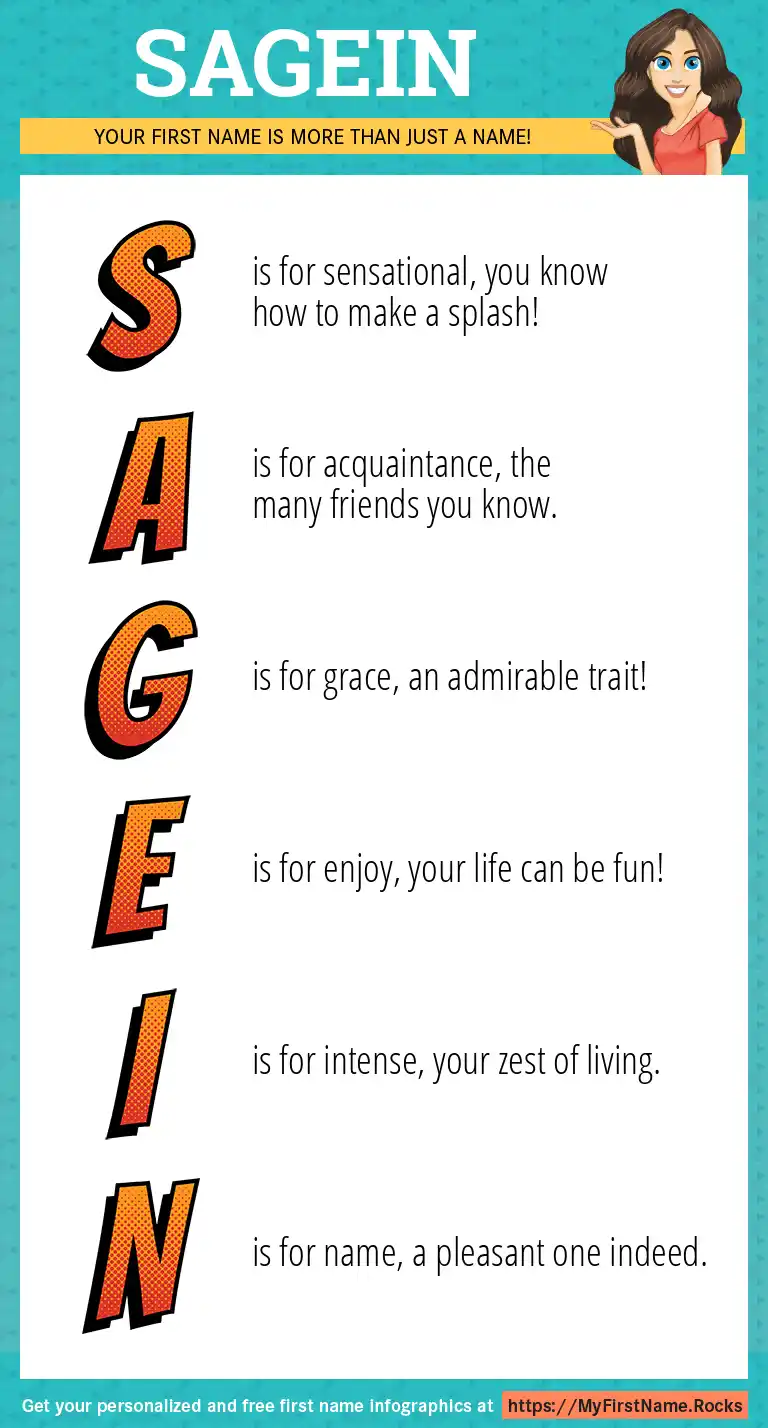 SAGEIN

YOUR FIRST NAME IS MORE THAN JUST A NAME!

S is for sensational, you know how to make a splash!

A is for acquaintance, the many friends you know.

G is for grace, an admirable trait!

E is for enjoy, your life can be fun!

I is for intense, your zest of living.

N is for name, a pleasant one indeed.

Get your personalized and free first name infographics at https://MyFirstName.Rocks