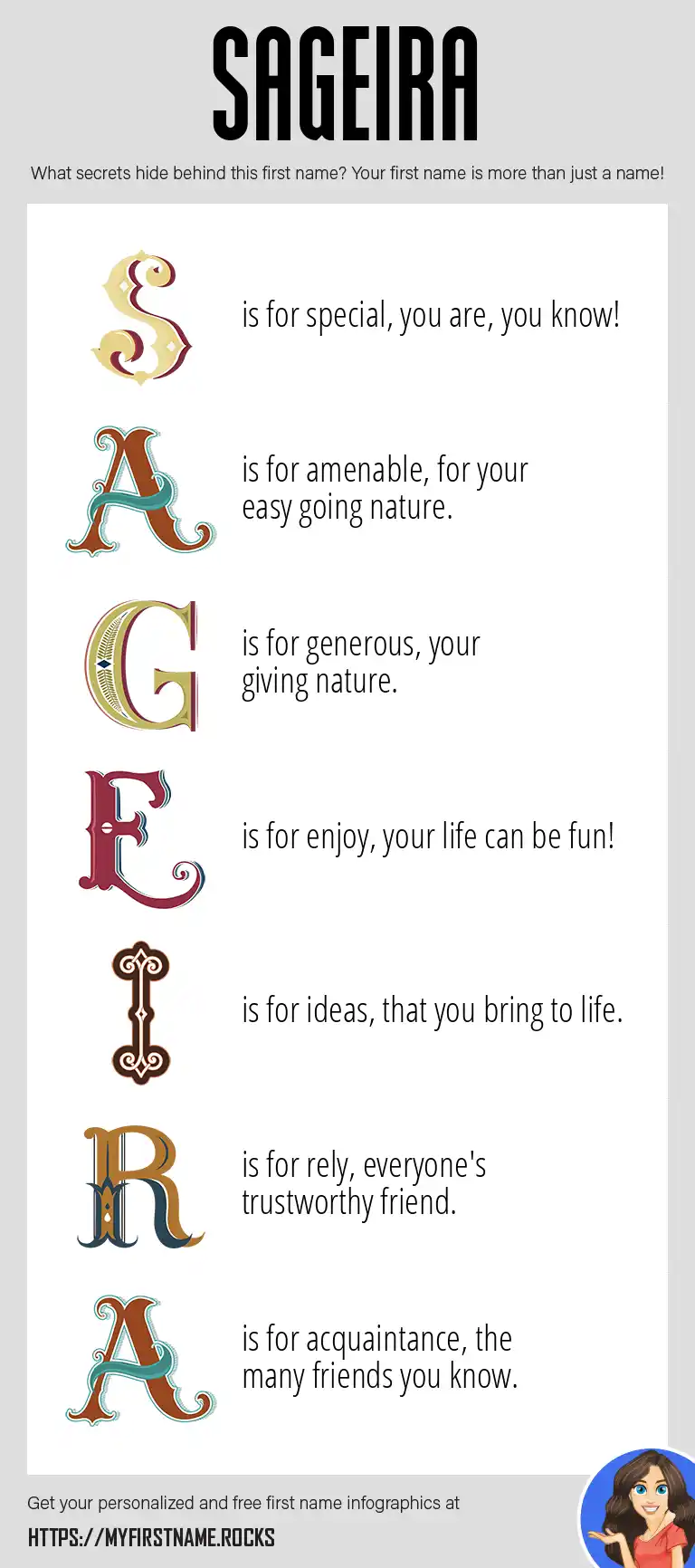 SAGEIRA

What secrets hide behind this first name? Your first name is more than just a name!

S is for special, you are, you know!

A is for amenable, for your easy going nature.

G is for generous, your giving nature.

E is for enjoy, your life can be fun!

I is for ideas, that you bring to life.

R is for rely, everyone's trustworthy friend.

A is for acquaintance, the many friends you know.

Get your personalized and free first name infographics at

HTTPS://MYFIRSTNAME.ROCKS