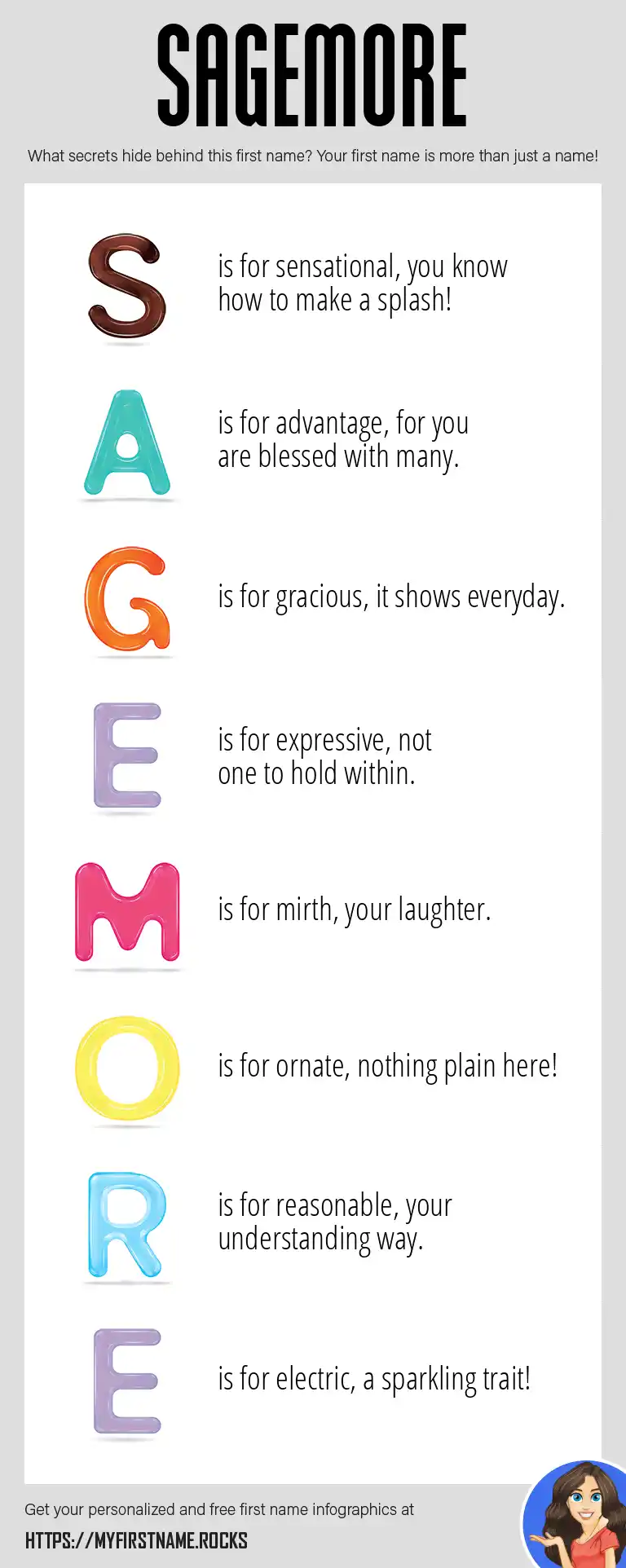 SAGEMORE

What secrets hide behind this first name? Your first name is more than just a name!

S is for sensational, you know how to make a splash!

A is for advantage, for you are blessed with many.

G is for gracious, it shows everyday.

E is for expressive, not one to hold within.

M is for mirth, your laughter.

O is for ornate, nothing plain here!

R is for reasonable, your understanding way.

E is for electric, a sparkling trait!

Get your personalized and free first name infographics at

HTTPS://MYFIRSTNAME.ROCKS