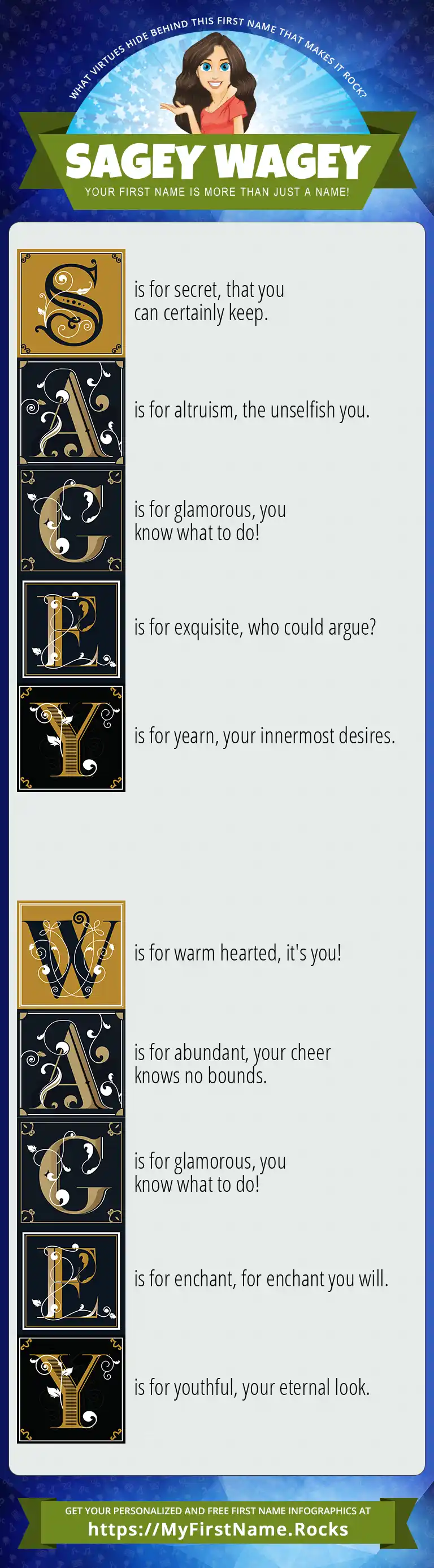 WHAT VIRTUES HIDE BEHIND THIS FIRST NAME THAT MAKES IT ROCK?

SAGEY WAGEY

YOUR FIRST NAME IS MORE THAN JUST A NAME!

S is for secret, that you can certainly keep.

A is for altruism, the unselfish you.

G is for glamorous, you know what to do!

E is for exquisite, who could argue?

Y is for yearn, your innermost desires.

W is for warm hearted, it's you!

A is for abundant, your cheer knows no bounds.

G is for glamorous, you know what to do!

E is for enchant, for enchant you will.

Y is for youthful, your eternal look.

GET YOUR PERSONALIZED AND FREE FIRST NAME INFOGRAPHICS AT

https://MyFirstName.Rocks