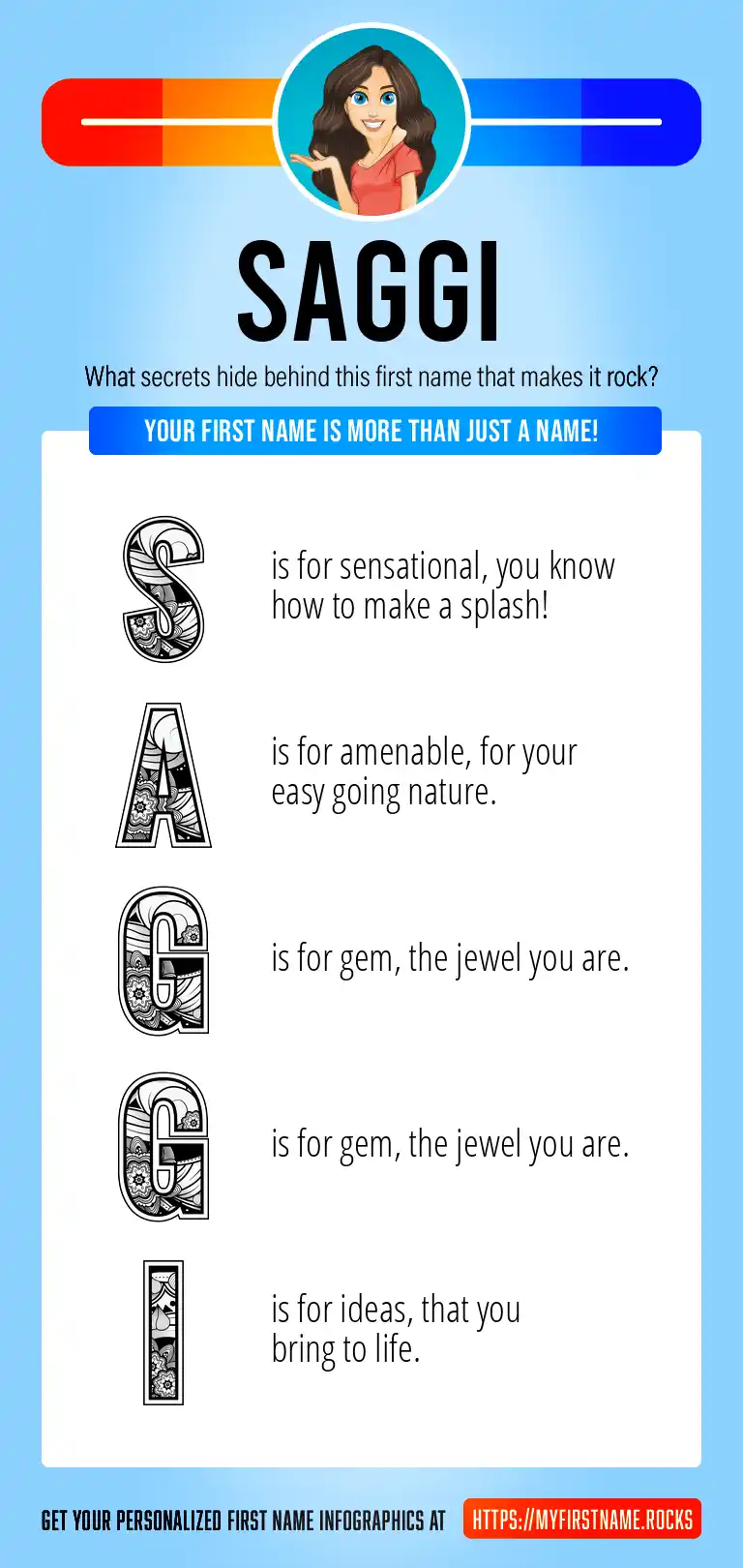 SAGGI

What secrets hide behind this first name that makes it rock?

YOUR FIRST NAME IS MORE THAN JUST A NAME!

S is for sensational, you know how to make a splash!

A is for amenable, for your easy going nature.

G is for gem, the jewel you are.

G is for gem, the jewel you are.

I is for ideas, that you bring to life.

GET YOUR PERSONALIZED FIRST NAME INFOGRAPHICS AT HTTPS://MYFIRSTNAME.ROCKS