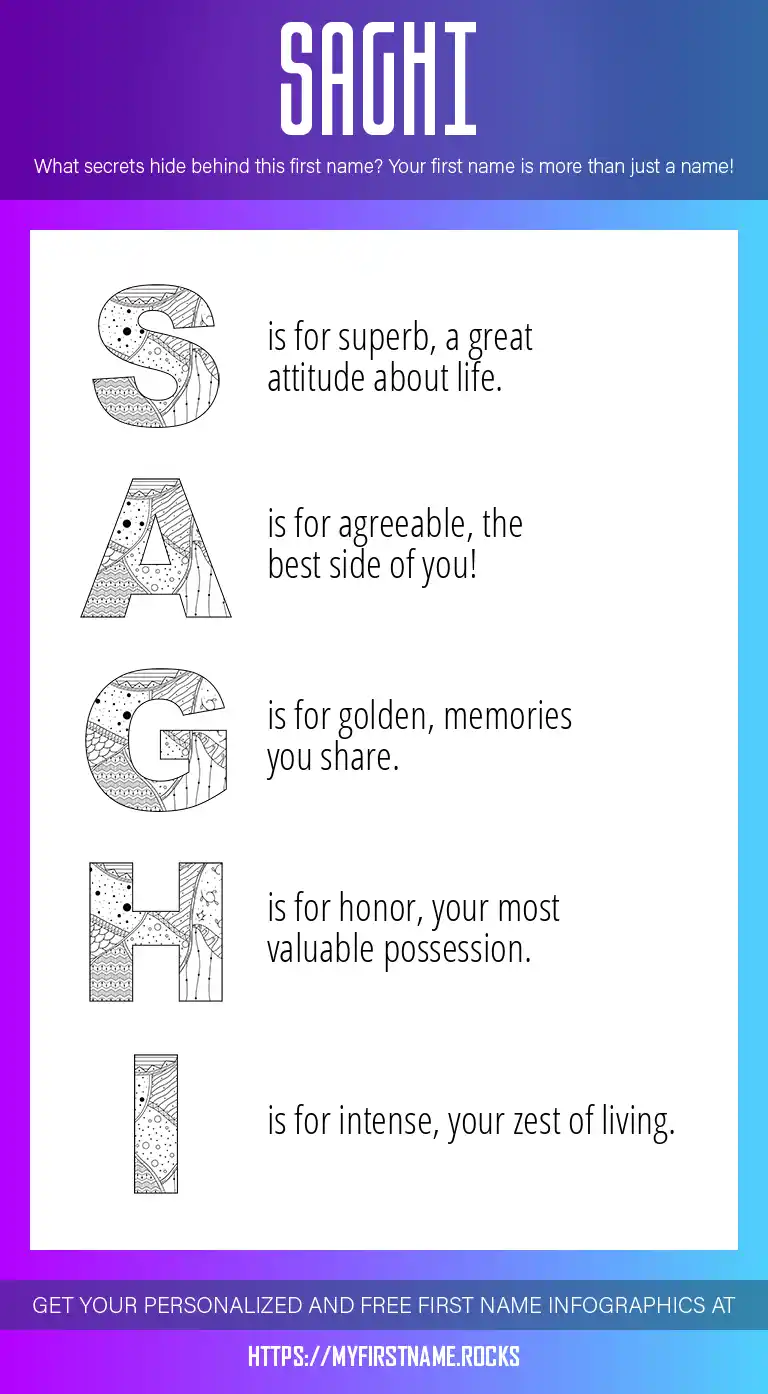 SAGHI

What secrets hide behind this first name? Your first name is more than just a name!

S is for superb, a great attitude about life.

A is for agreeable, the best side of you!

G is for golden, memories you share.

H is for honor, your most valuable possession.

I is for intense, your zest of living.

GET YOUR PERSONALIZED AND FREE FIRST NAME INFOGRAPHICS AT

HTTPS://MYFIRSTNAME.ROCKS