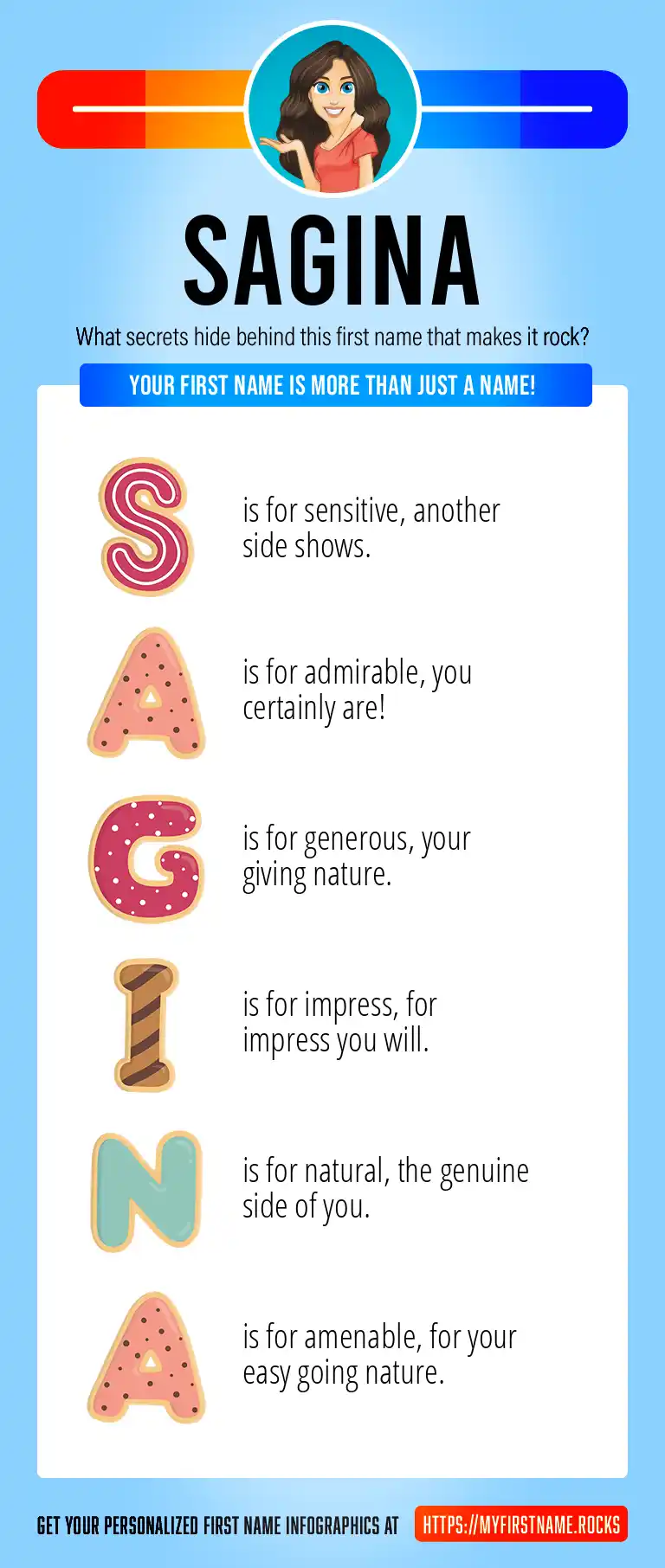 SAGINA

What secrets hide behind this first name that makes it rock?

YOUR FIRST NAME IS MORE THAN JUST A NAME!

S is for sensitive, another side shows.

A is for admirable, you certainly are!

G is for generous, your giving nature.

I is for impress, for impress you will.

N is for natural, the genuine side of you.

A is for amenable, for your easy going nature.

GET YOUR PERSONALIZED FIRST NAME INFOGRAPHICS AT HTTPS://MYFIRSTNAME.ROCKS