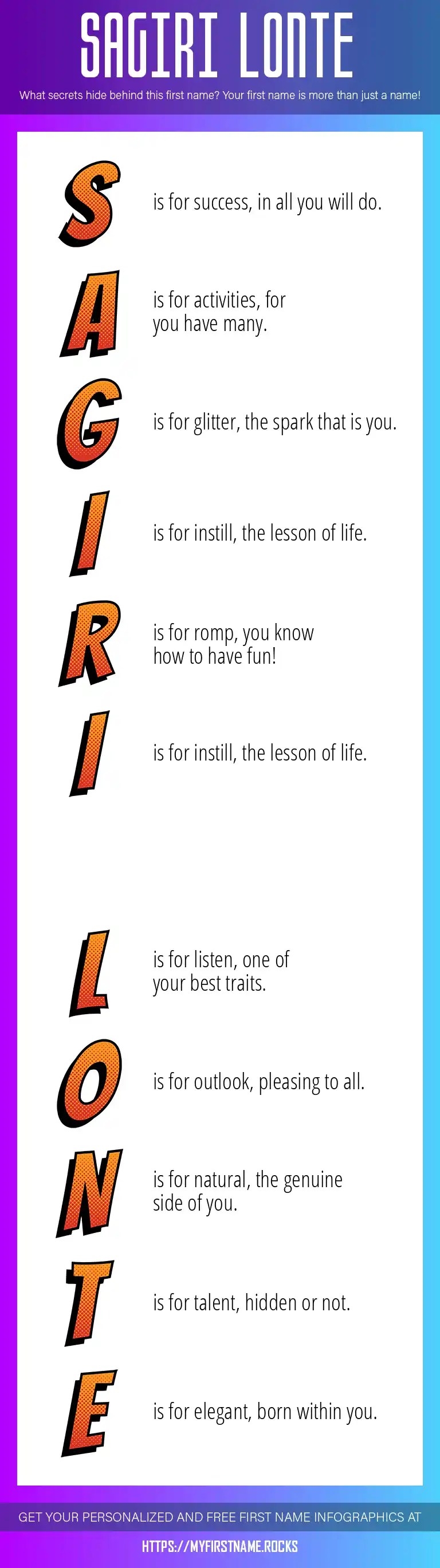 SAGIRI LONTE

What secrets hide behind this first name? Your first name is more than just a name!

S is for success, in all you will do.

A is for activities, for you have many.

G is for glitter, the spark that is you.

I is for instill, the lesson of life.

R is for romp, you know how to have fun!

I is for instill, the lesson of life.

L is for listen, one of your best traits.

O is for outlook, pleasing to all.

N is for natural, the genuine side of you.

T is for talent, hidden or not.

E is for elegant, born within you.

GET YOUR PERSONALIZED AND FREE FIRST NAME INFOGRAPHICS AT

HTTPS://MYFIRSTNAME.ROCKS