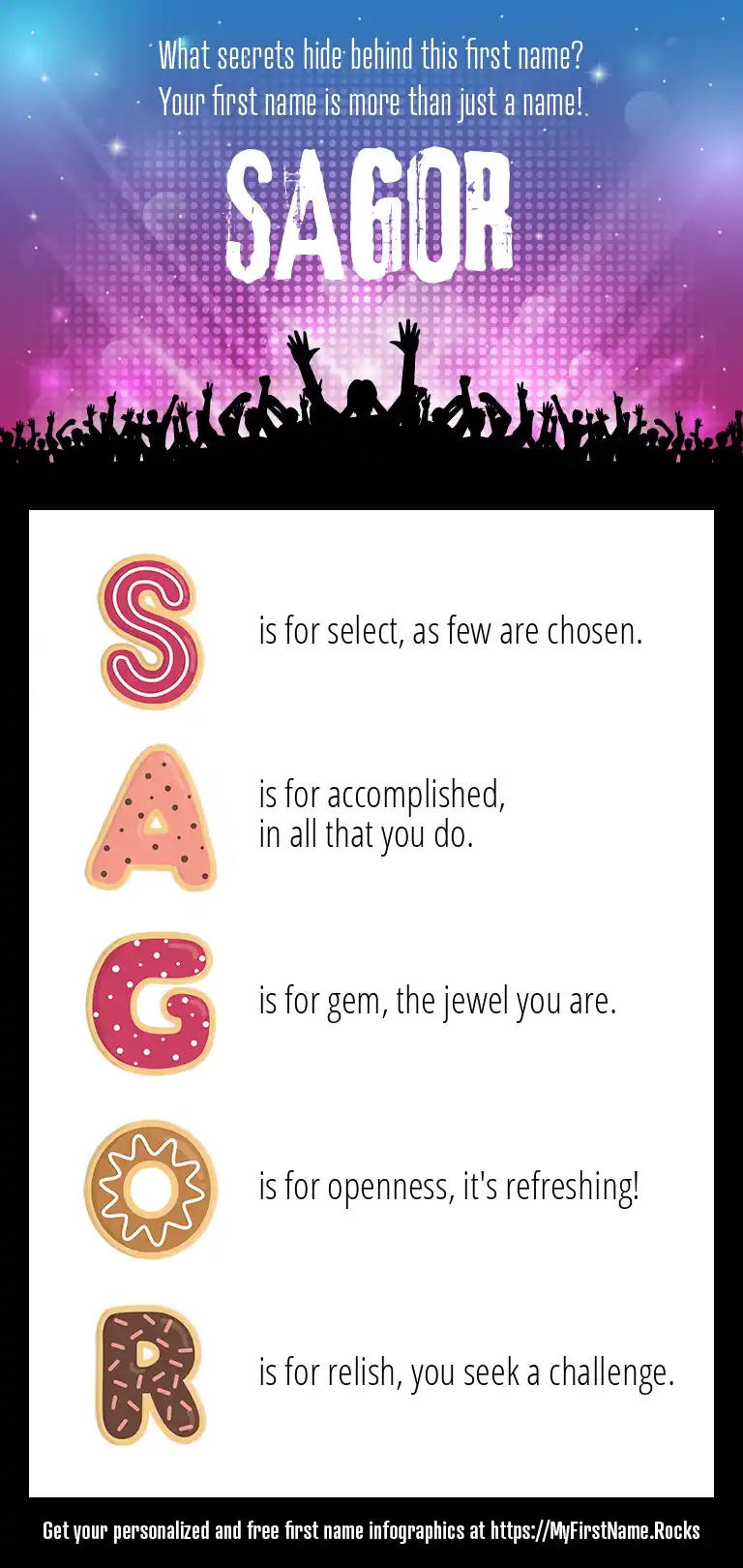 What secrets hide behind this first name?
Your first name is more than just a name!

SAGOR

S is for select, as few are chosen.

A is for accomplished, in all that you do.

G is for gem, the jewel you are.

O is for openness, it's refreshing!

R is for relish, you seek a challenge.

Get your personalized and free first name infographics at https://MyFirstName.Rocks