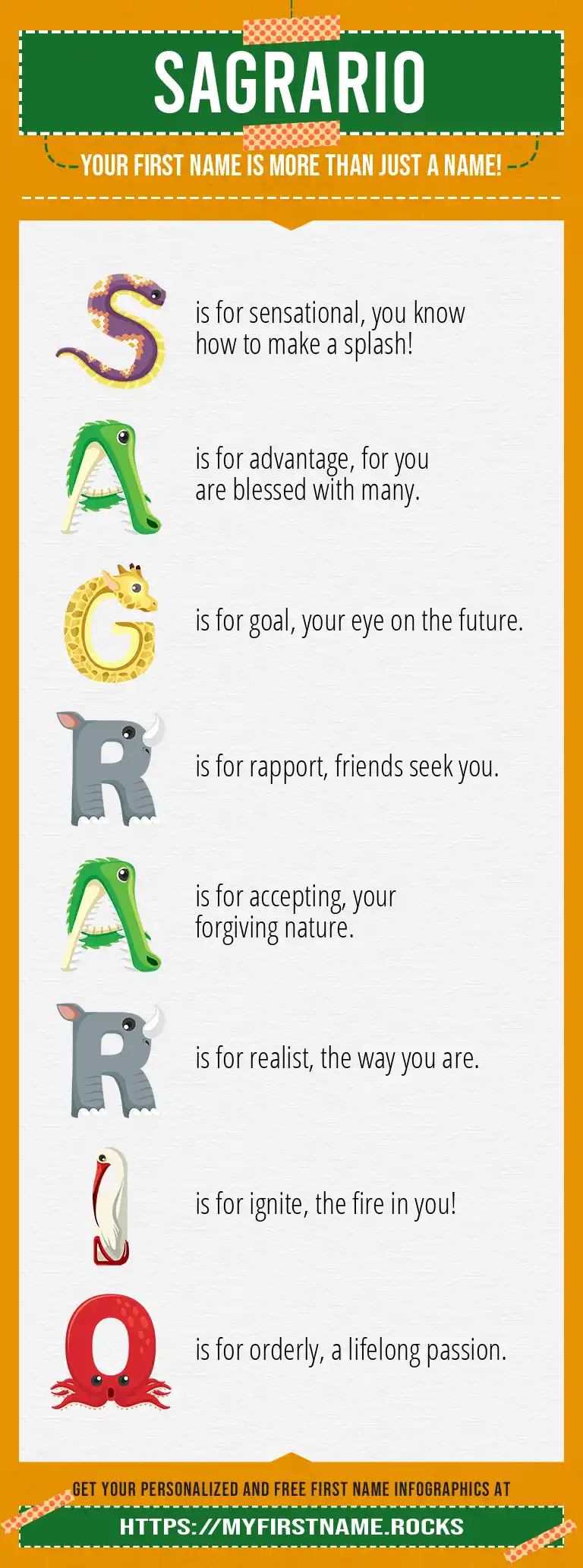 SAGRARIO

YOUR FIRST NAME IS MORE THAN JUST A NAME!

S is for sensational, you know how to make a splash!

A is for advantage, for you are blessed with many.

G is for goal, your eye on the future.

R is for rapport, friends seek you.

A is for accepting, your forgiving nature.

R is for realist, the way you are.

I is for ignite, the fire in you!

O is for orderly, a lifelong passion.

GET YOUR PERSONALIZED AND FREE FIRST NAME INFOGRAPHICS AT

HTTPS://MYFIRSTNAME.ROCKS