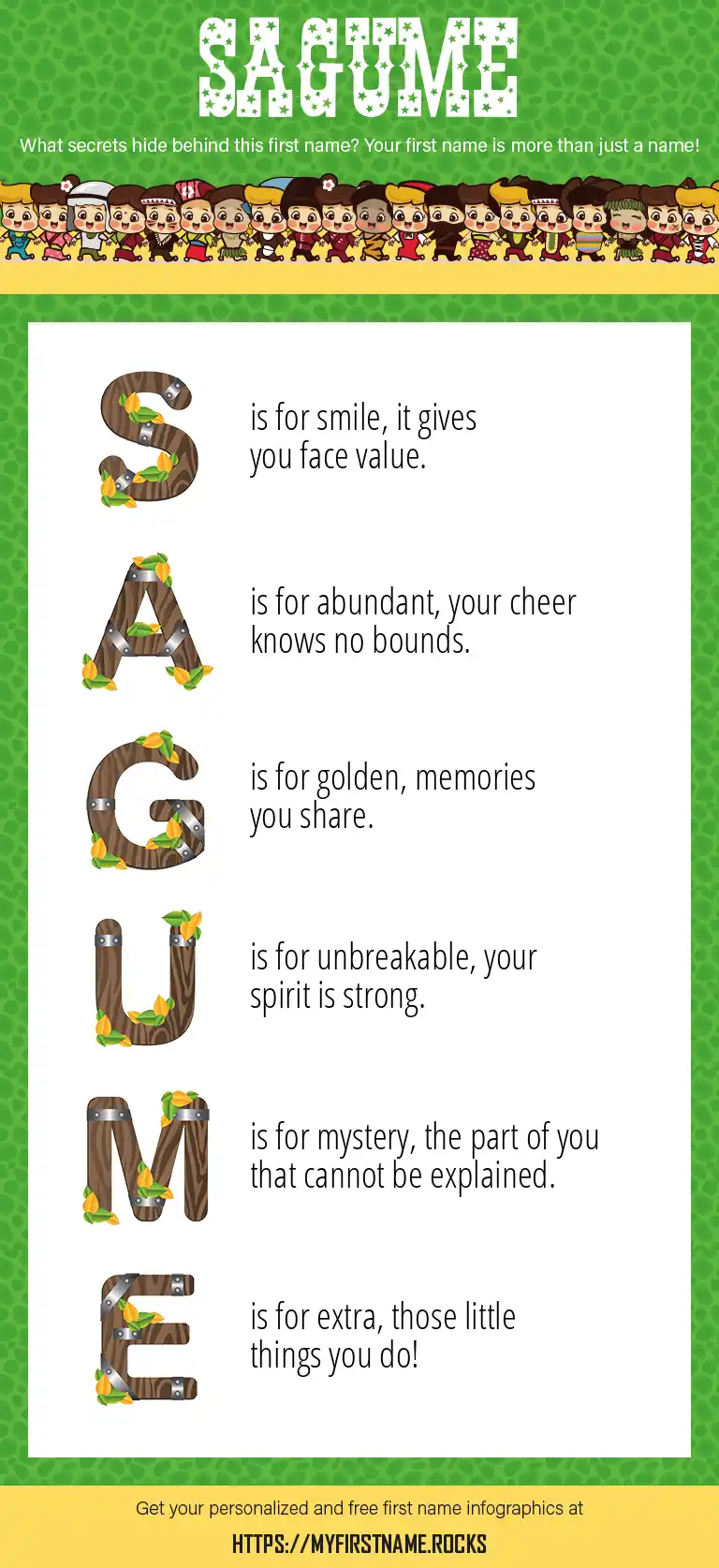 SAGUME

What secrets hide behind this first name? Your first name is more than just a name!

S is for smile, it gives you face value.

A is for abundant, your cheer knows no bounds.

G is for golden, memories you share.

U is for unbreakable, your spirit is strong.

M is for mystery, the part of you that cannot be explained.

E is for extra, those little things you do!

Get your personalized and free first name infographics at

HTTPS://MYFIRSTNAME.ROCKS