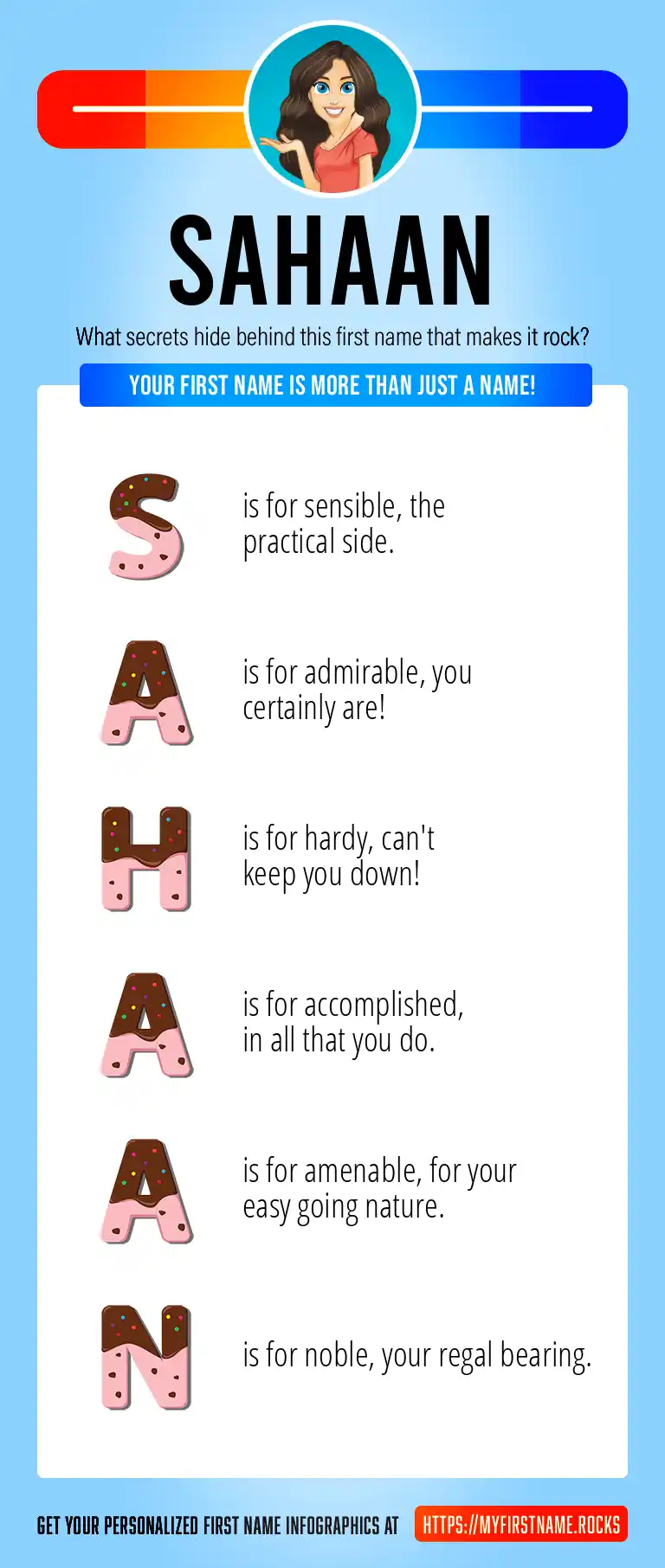 SAHAAN

What secrets hide behind this first name that makes it rock?

YOUR FIRST NAME IS MORE THAN JUST A NAME!

S is for sensible, the practical side.

A is for admirable, you certainly are!

H is for hardy, can't keep you down!

A is for accomplished, in all that you do.

A is for amenable, for your easy going nature.

N is for noble, your regal bearing.

GET YOUR PERSONALIZED FIRST NAME INFOGRAPHICS AT HTTPS://MYFIRSTNAME.ROCKS