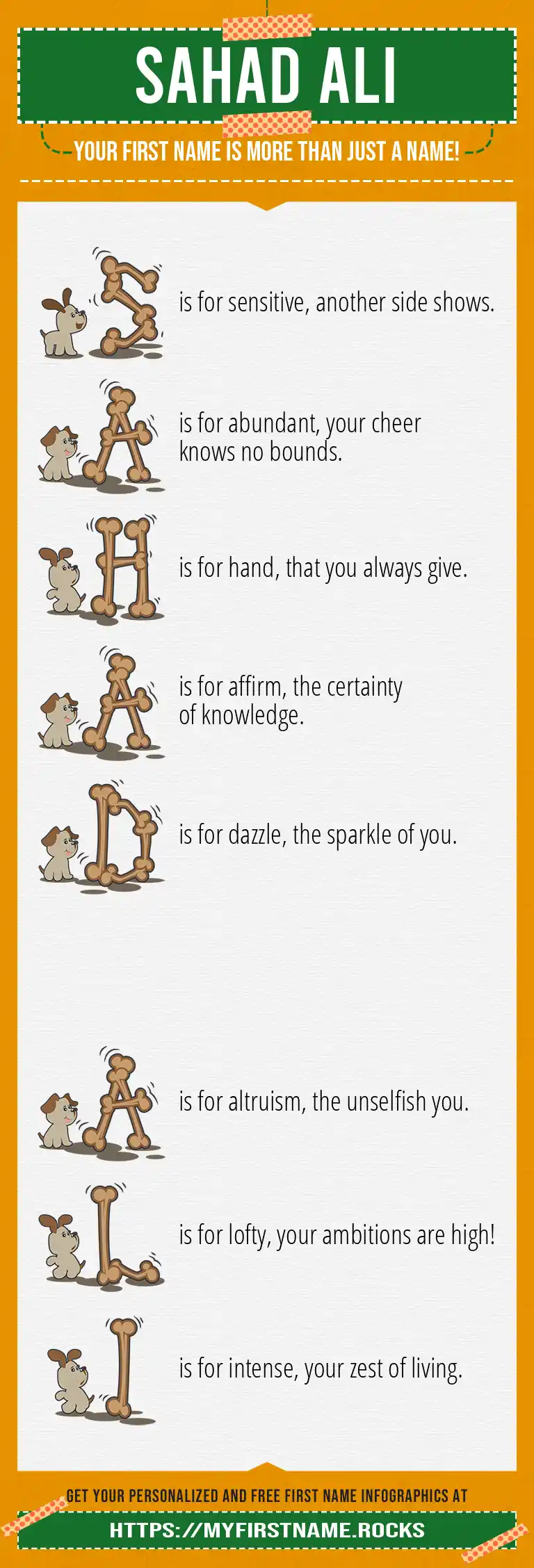 SAHAD ALI

YOUR FIRST NAME IS MORE THAN JUST A NAME!

S is for sensitive, another side shows.

A is for abundant, your cheer knows no bounds.

H is for hand, that you always give.

A is for affirm, the certainty of knowledge.

D is for dazzle, the sparkle of you.

A is for altruism, the unselfish you.

L is for lofty, your ambitions are high!

I is for intense, your zest of living.

GET YOUR PERSONALIZED AND FREE FIRST NAME INFOGRAPHICS AT

HTTPS://MYFIRSTNAME.ROCKS