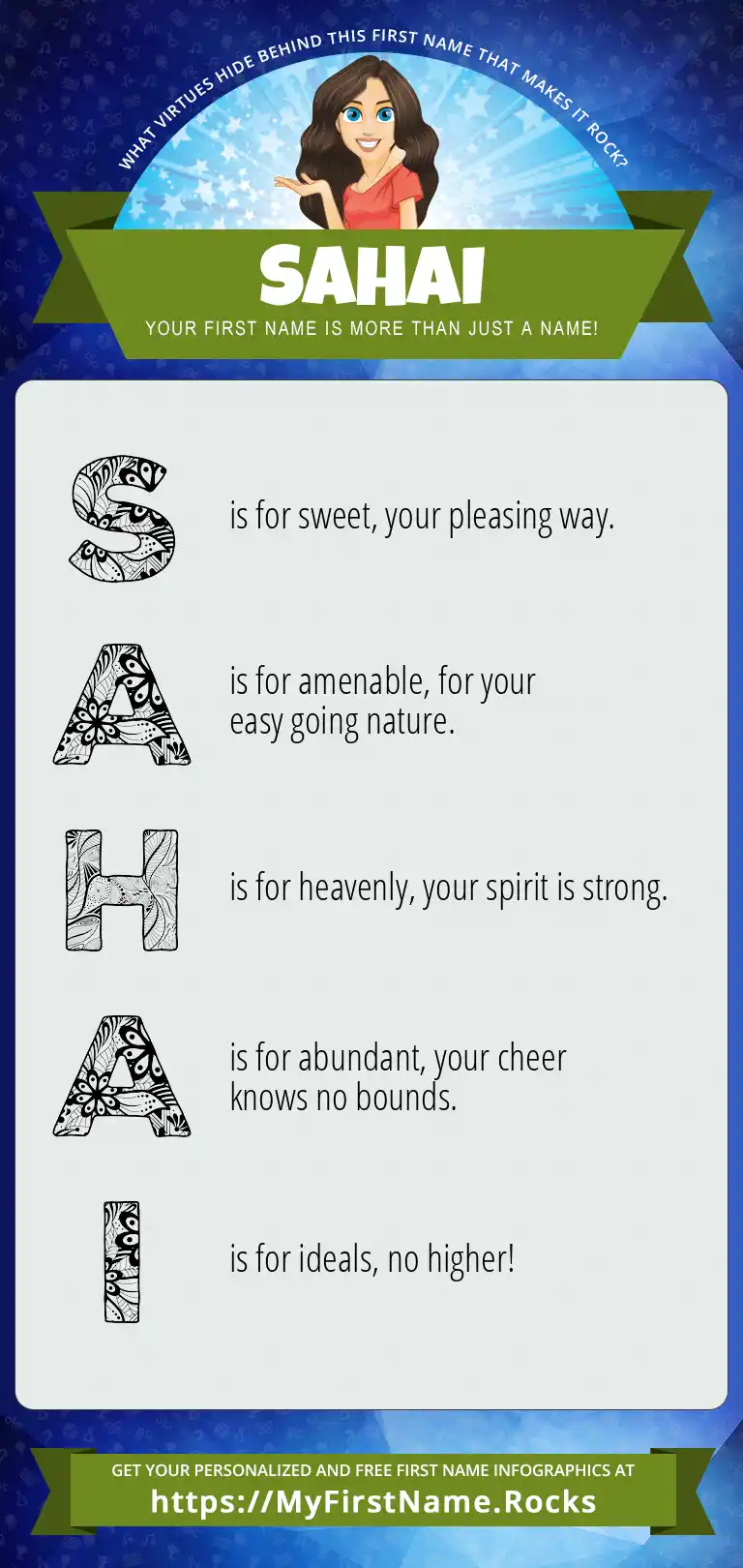 WHAT VIRTUES HIDE BEHIND THIS FIRST NAME THAT MAKES IT ROCK?

SAHAI

YOUR FIRST NAME IS MORE THAN JUST A NAME!

S is for sweet, your pleasing way.

A is for amenable, for your easy going nature.

H is for heavenly, your spirit is strong.

A is for abundant, your cheer knows no bounds.

I is for ideals, no higher!

GET YOUR PERSONALIZED AND FREE FIRST NAME INFOGRAPHICS AT

https://MyFirstName.Rocks