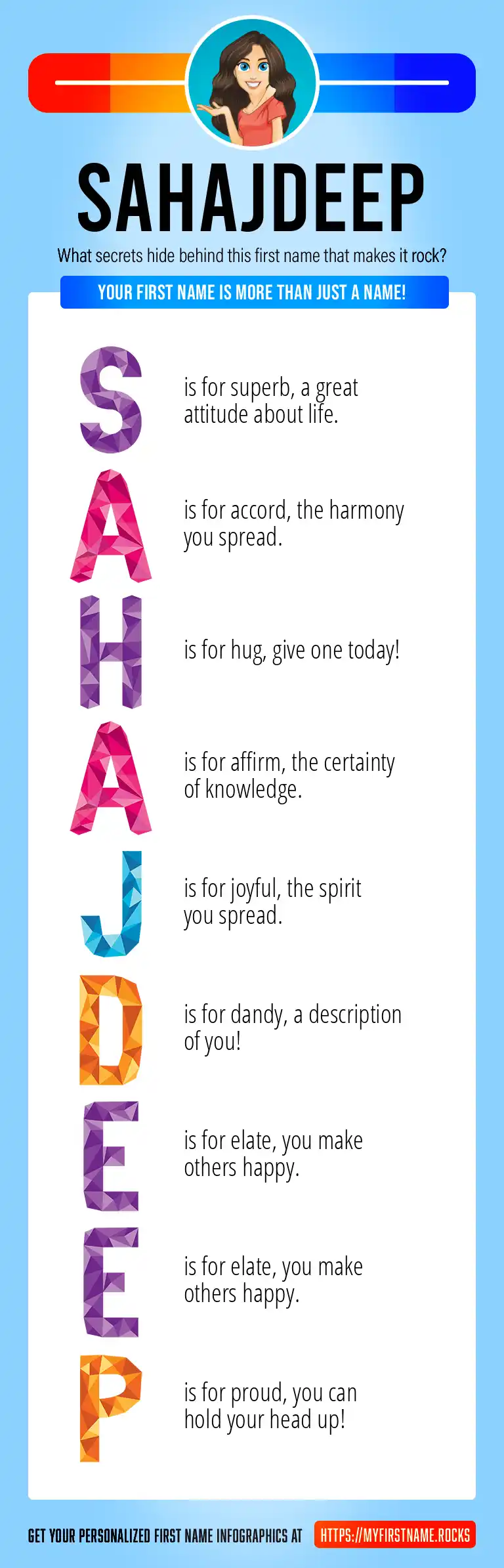 SAHAJDEEP

What secrets hide behind this first name that makes it rock?

YOUR FIRST NAME IS MORE THAN JUST A NAME!

S is for superb, a great attitude about life.

A is for accord, the harmony you spread.

H is for hug, give one today!

A is for affirm, the certainty of knowledge.

J is for joyful, the spirit you spread.

D is for dandy, a description of you!

E is for elate, you make others happy.

E is for elate, you make others happy.

P is for proud, you can hold your head up!

GET YOUR PERSONALIZED FIRST NAME INFOGRAPHICS AT HTTPS://MYFIRSTNAME.ROCKS