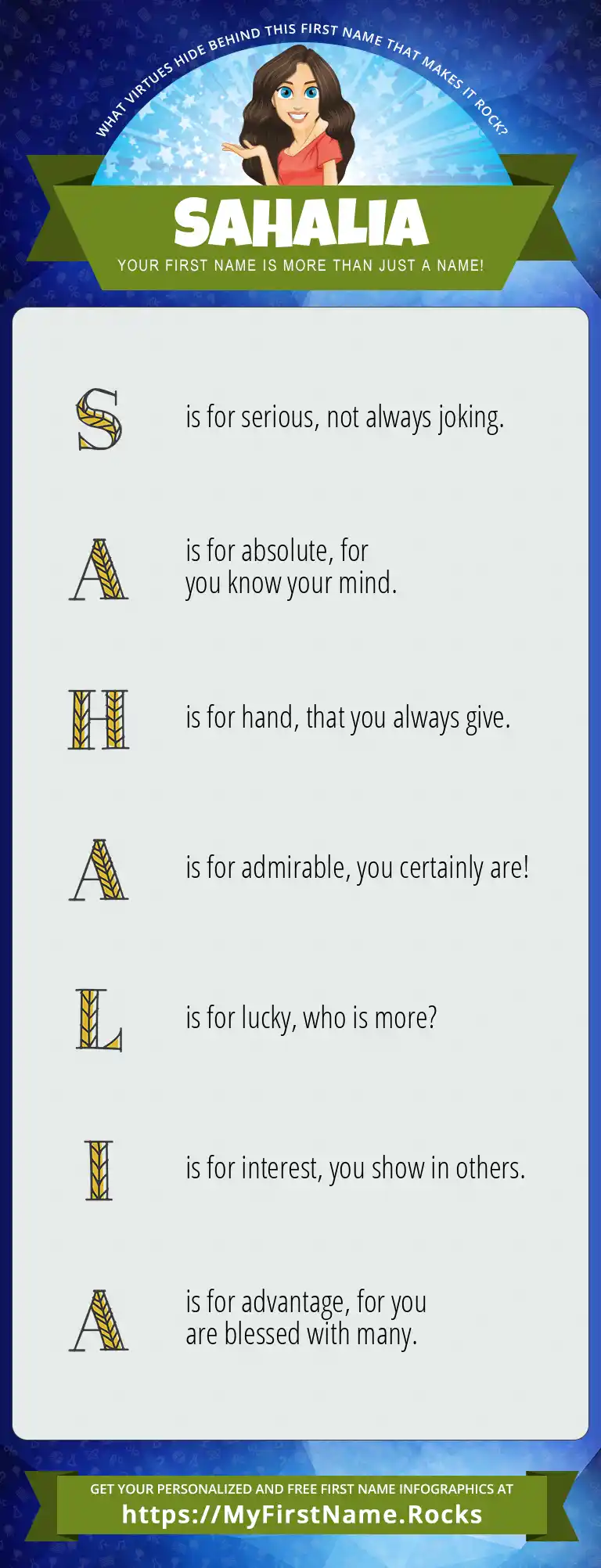 WHAT VIRTUES HIDE BEHIND THIS FIRST NAME THAT MAKES IT ROCK?

SAHALIA

YOUR FIRST NAME IS MORE THAN JUST A NAME!

S is for serious, not always joking.

A is for absolute, for you know your mind.

H is for hand, that you always give.

A is for admirable, you certainly are!

L is for lucky, who is more?

I is for interest, you show in others.

A is for advantage, for you are blessed with many.

GET YOUR PERSONALIZED AND FREE FIRST NAME INFOGRAPHICS AT
https://MyFirstName.Rocks