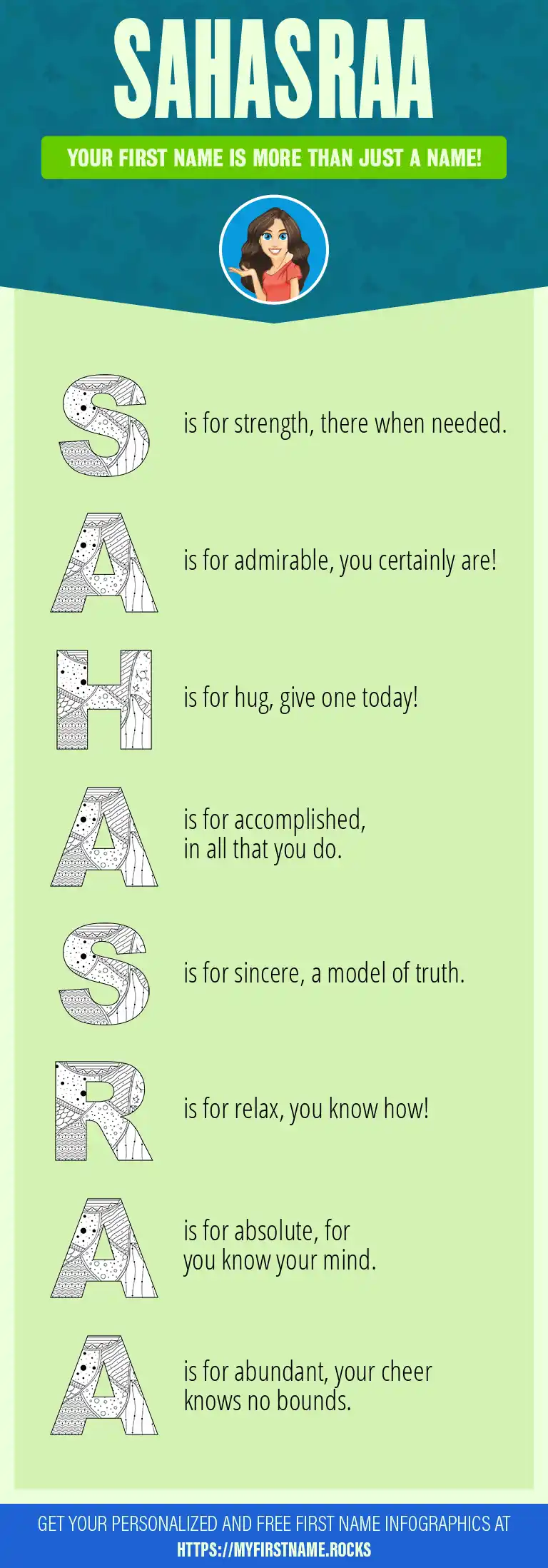 SAHASRAA

YOUR FIRST NAME IS MORE THAN JUST A NAME!

S is for strength, there when needed.

A is for admirable, you certainly are!

H is for hug, give one today!

A is for accomplished, in all that you do.

S is for sincere, a model of truth.

R is for relax, you know how!

A is for absolute, for you know your mind.

A is for abundant, your cheer knows no bounds.

GET YOUR PERSONALIZED AND FREE FIRST NAME INFOGRAPHICS AT HTTPS://MYFIRSTNAME.ROCKS