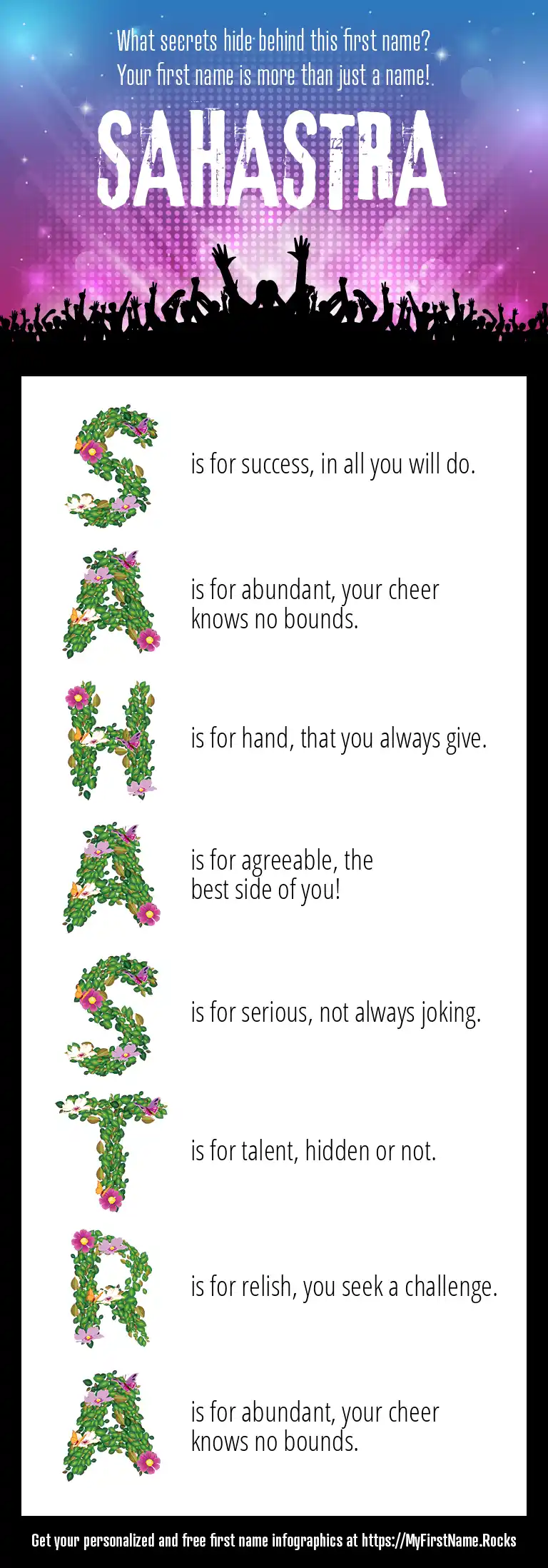 What secrets hide behind this first name?
Your first name is more than just a name!

SAHASTRA

S is for success, in all you will do.

A is for abundant, your cheer knows no bounds.

H is for hand, that you always give.

A is for agreeable, the best side of you!

S is for serious, not always joking.

T is for talent, hidden or not.

R is for relish, you seek a challenge.

A is for abundant, your cheer knows no bounds.

Get your personalized and free first name infographics at https://MyFirstName.Rocks