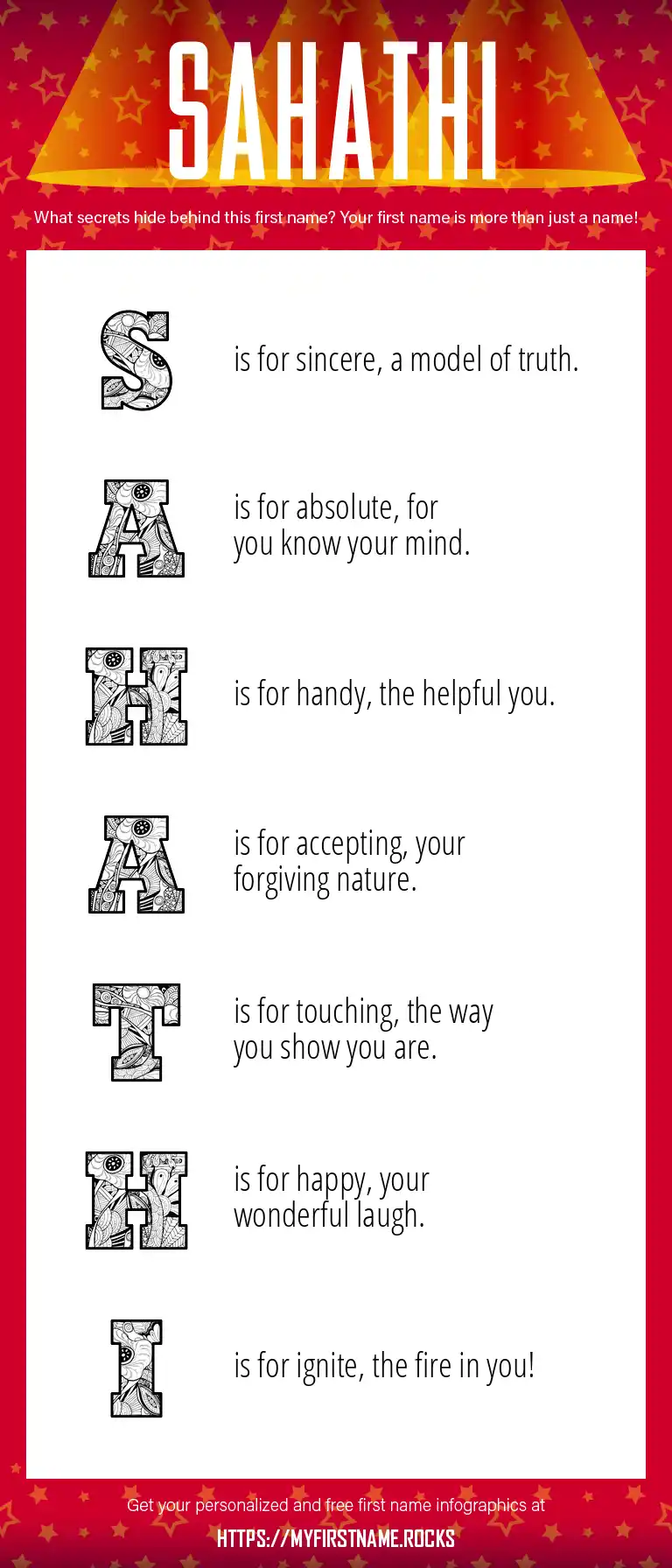 SAHATHI

What secrets hide behind this first name? Your first name is more than just a name!

S is for sincere, a model of truth.

A is for absolute, for you know your mind.

H is for handy, the helpful you.

A is for accepting, your forgiving nature.

T is for touching, the way you show you are.

H is for happy, your wonderful laugh.

I is for ignite, the fire in you!

Get your personalized and free first name infographics at

HTTPS://MYFIRSTNAME.ROCKS