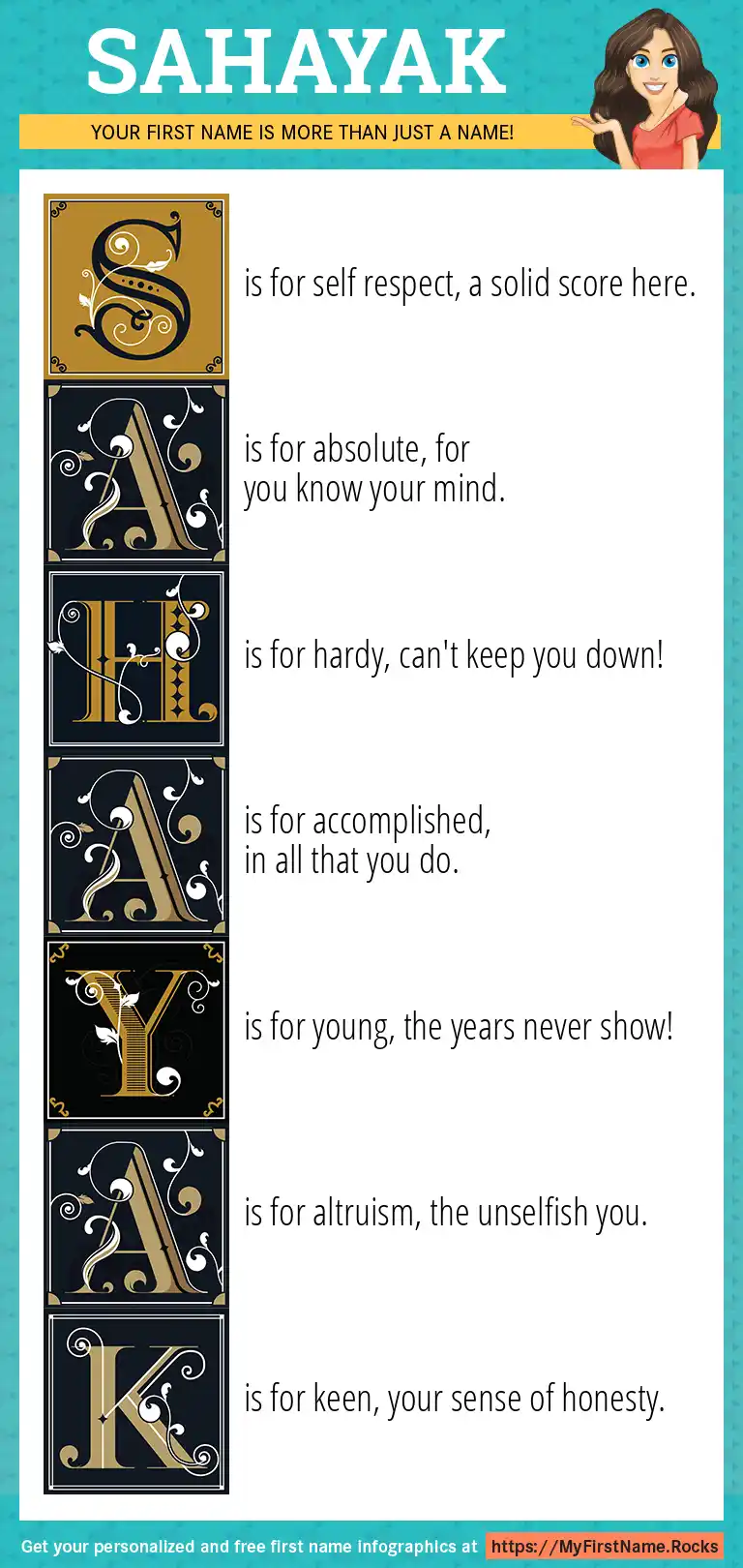 SAHAYAK

YOUR FIRST NAME IS MORE THAN JUST A NAME!

S is for self respect, a solid score here.

A is for absolute, for you know your mind.

H is for hardy, can't keep you down!

A is for accomplished, in all that you do.

Y is for young, the years never show!

A is for altruism, the unselfish you.

K is for keen, your sense of honesty.

Get your personalized and free first name infographics at https://MyFirstName.Rocks