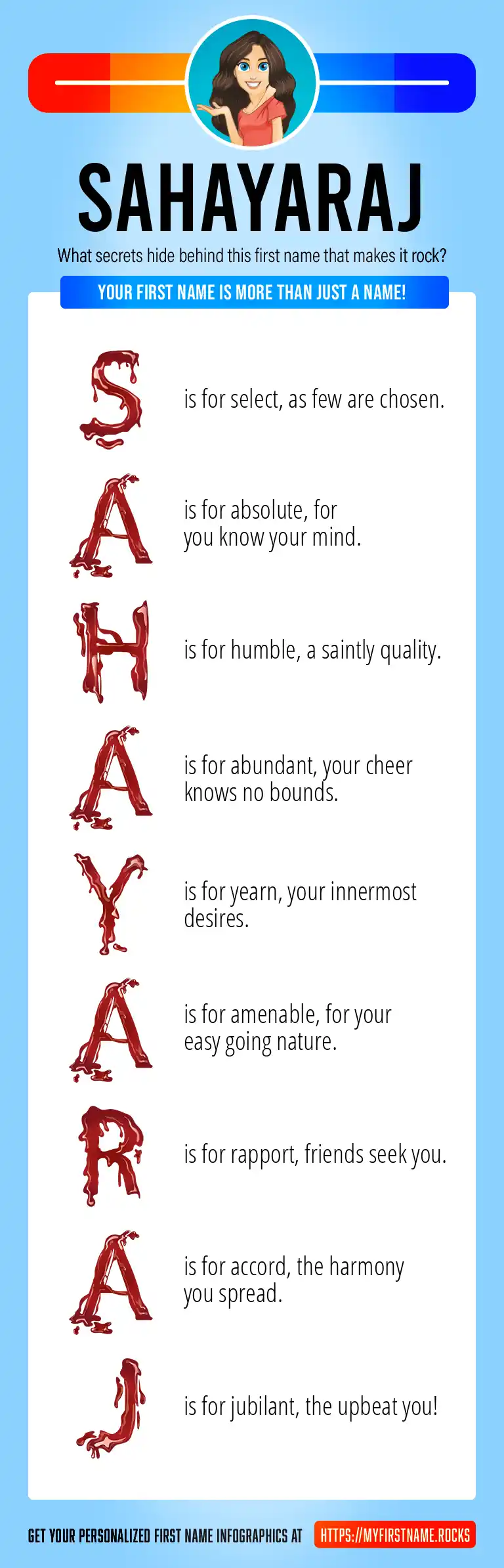 SAHAYARAJ

What secrets hide behind this first name that makes it rock?

YOUR FIRST NAME IS MORE THAN JUST A NAME!

S is for select, as few are chosen.

A is for absolute, for you know your mind.

H is for humble, a saintly quality.

A is for abundant, your cheer knows no bounds.

Y is for yearn, your innermost desires.

A is for amenable, for your easy going nature.

R is for rapport, friends seek you.

A is for accord, the harmony you spread.

J is for jubilant, the upbeat you!

GET YOUR PERSONALIZED FIRST NAME INFOGRAPHICS AT HTTPS://MYFIRSTNAME.ROCKS