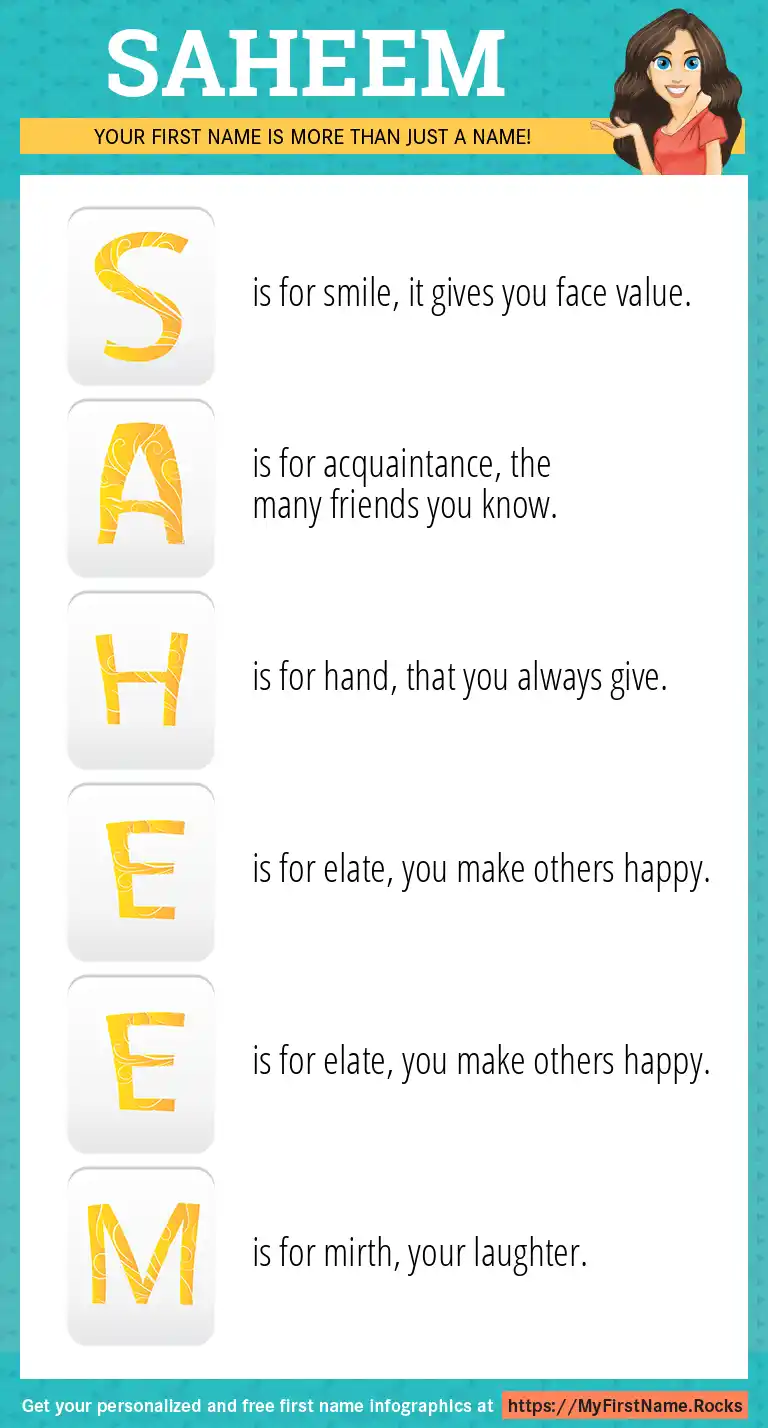 SAHEEM

YOUR FIRST NAME IS MORE THAN JUST A NAME!

S is for smile, it gives you face value.

A is for acquaintance, the many friends you know.

H is for hand, that you always give.

E is for elate, you make others happy.

E is for elate, you make others happy.

M is for mirth, your laughter.

Get your personalized and free first name infographics at https://MyFirstName.Rocks