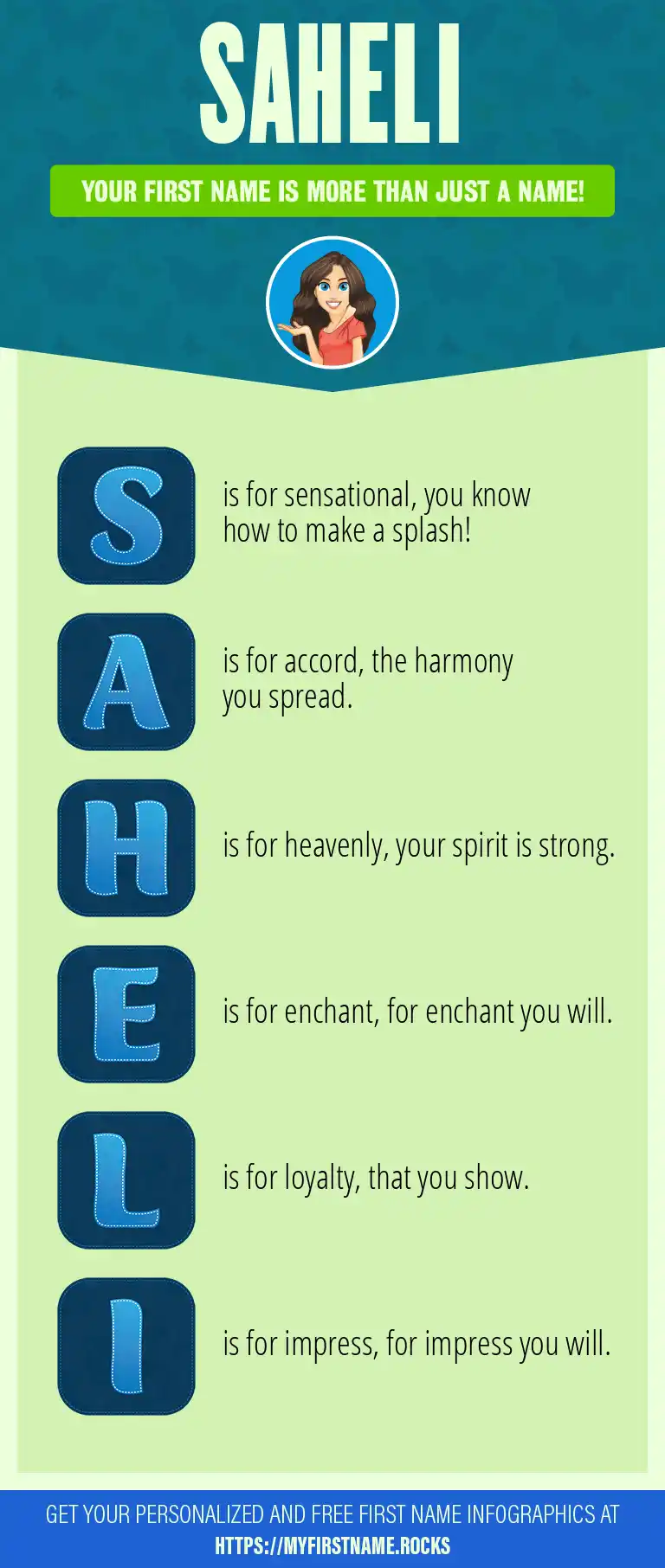 SAHELI

YOUR FIRST NAME IS MORE THAN JUST A NAME!

S is for sensational, you know how to make a splash!

A is for accord, the harmony you spread.

H is for heavenly, your spirit is strong.

E is for enchant, for enchant you will.

L is for loyalty, that you show.

I is for impress, for impress you will.

GET YOUR PERSONALIZED AND FREE FIRST NAME INFOGRAPHICS AT HTTPS://MYFIRSTNAME.ROCKS