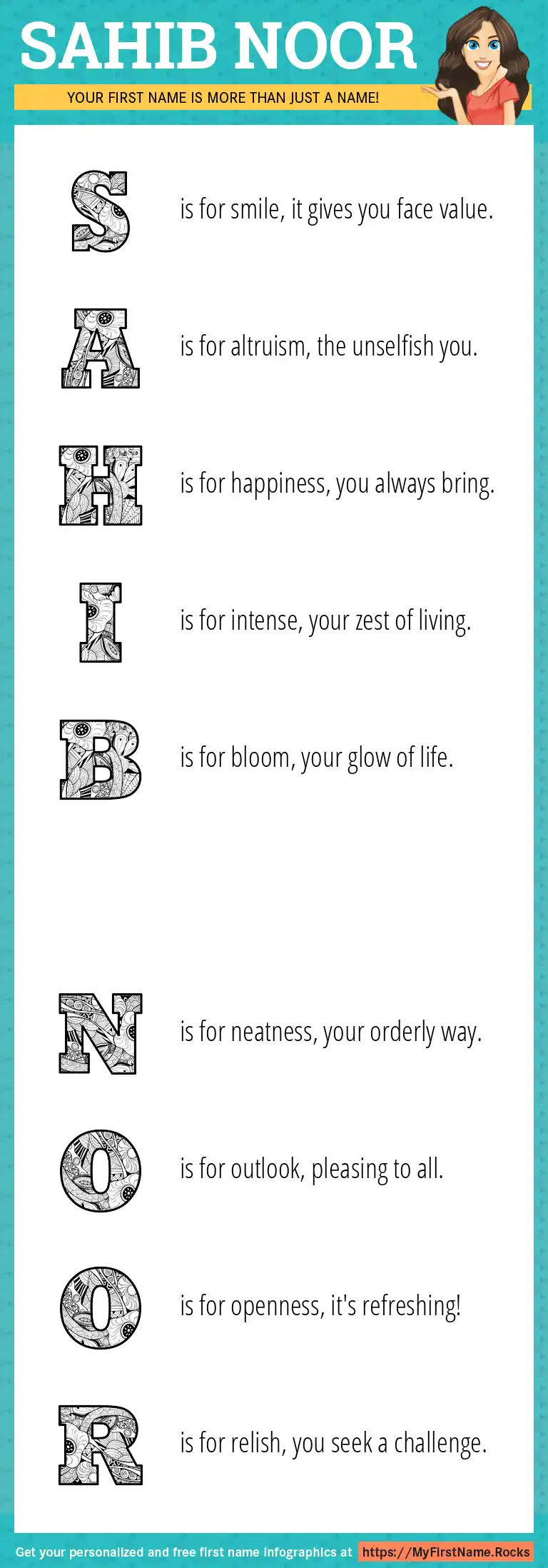 SAHIB NOOR
YOUR FIRST NAME IS MORE THAN JUST A NAME!

S is for smile, it gives you face value.

A is for altruism, the unselfish you.

H is for happiness, you always bring.

I is for intense, your zest of living.

B is for bloom, your glow of life.

N is for neatness, your orderly way.

O is for outlook, pleasing to all.

O is for openness, it's refreshing!

R is for relish, you seek a challenge.

Get your personalized and free first name infographics at https://MyFirstName.Rocks