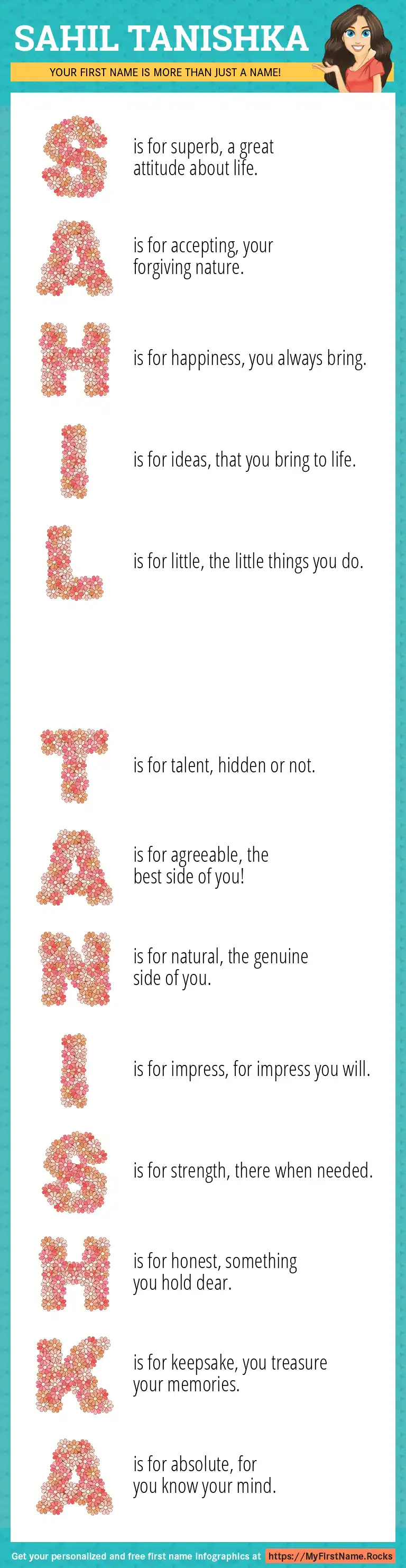 SAHIL TANISHKA
YOUR FIRST NAME IS MORE THAN JUST A NAME!

S is for superb, a great attitude about life.

A is for accepting, your forgiving nature.

H is for happiness, you always bring.

I is for ideas, that you bring to life.

L is for little, the little things you do.

T is for talent, hidden or not.

A is for agreeable, the best side of you!

N is for natural, the genuine side of you.

I is for impress, for impress you will.

S is for strength, there when needed.

H is for honest, something you hold dear.

K is for keepsake, you treasure your memories.

A is for absolute, for you know your mind.

Get your personalized and free first name infographics at https://MyFirstName.Rocks