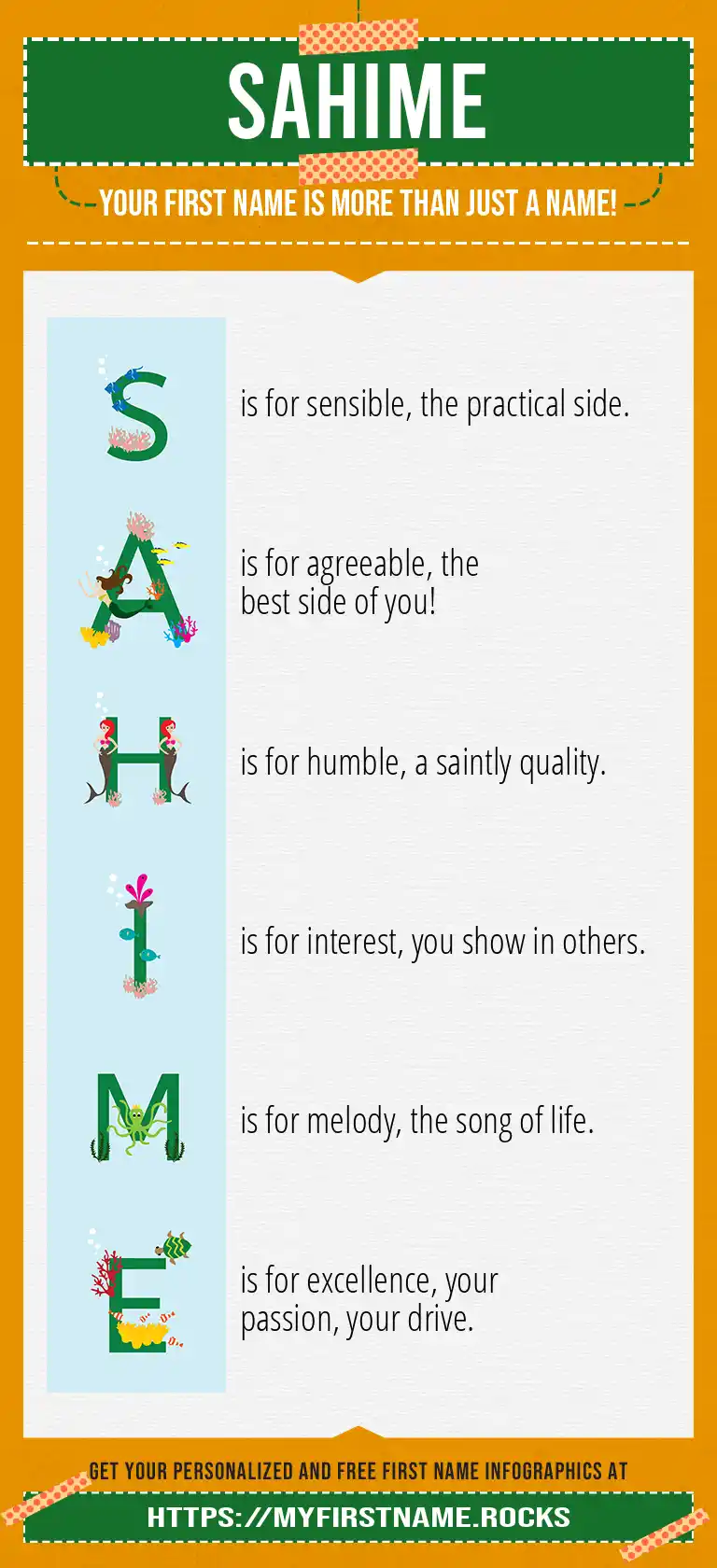 SAHIME

YOUR FIRST NAME IS MORE THAN JUST A NAME!

S is for sensible, the practical side.

A is for agreeable, the best side of you!

H is for humble, a saintly quality.

I is for interest, you show in others.

M is for melody, the song of life.

E is for excellence, your passion, your drive.

GET YOUR PERSONALIZED AND FREE FIRST NAME INFOGRAPHICS AT

HTTPS://MYFIRSTNAME.ROCKS