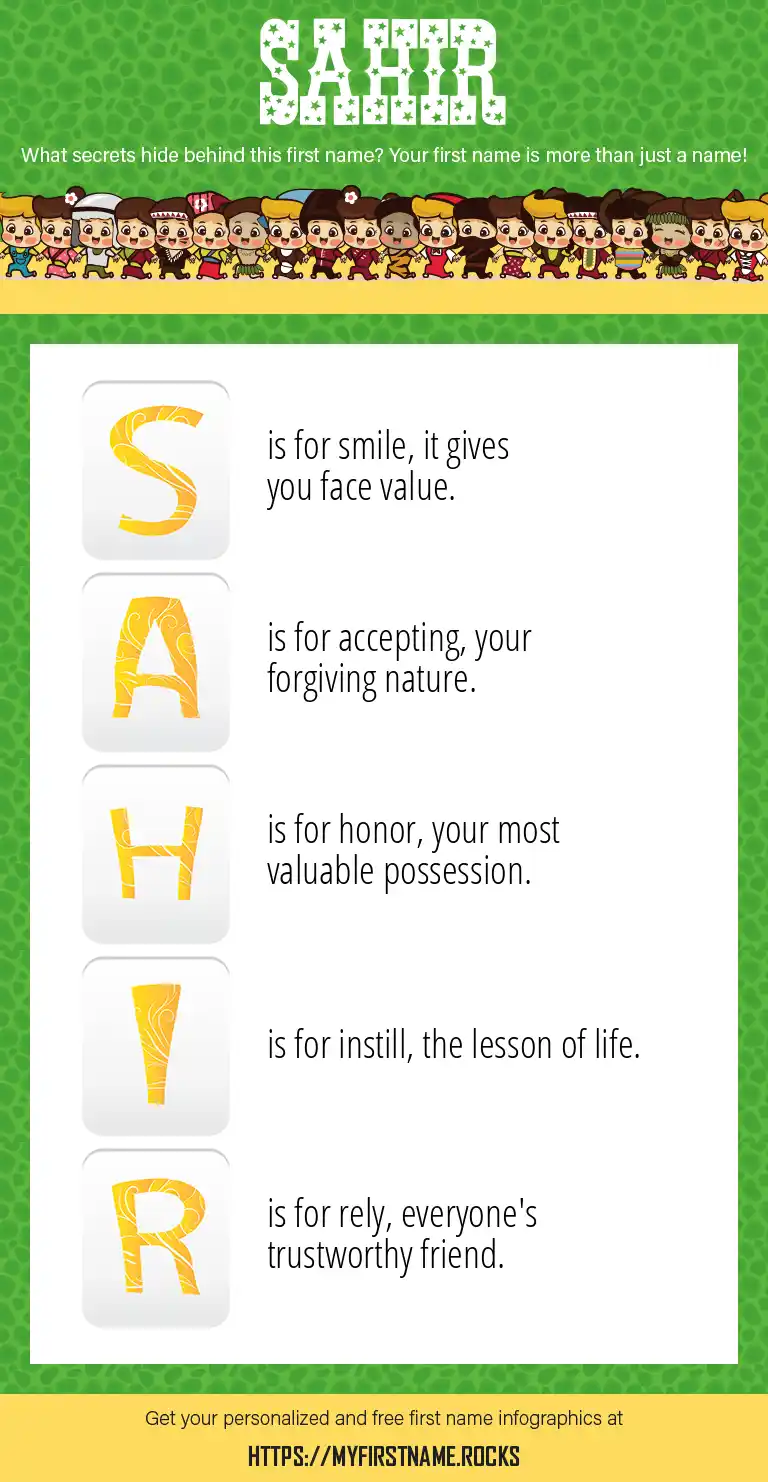 SAHIR

What secrets hide behind this first name? Your first name is more than just a name!

S is for smile, it gives you face value.

A is for accepting, your forgiving nature.

H is for honor, your most valuable possession.

I is for instill, the lesson of life.

R is for rely, everyone's trustworthy friend.

Get your personalized and free first name infographics at

HTTPS://MYFIRSTNAME.ROCKS