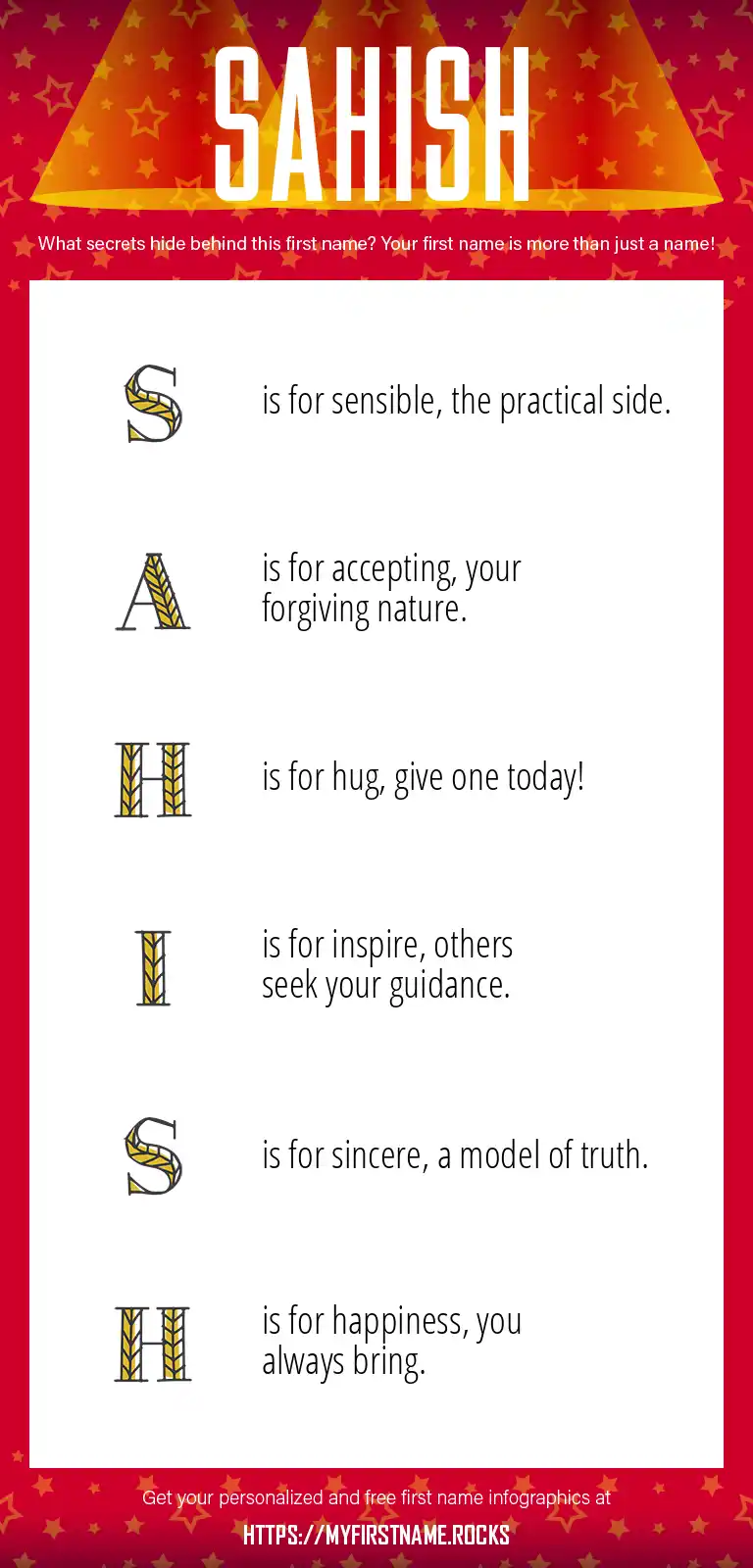 SAHISH

What secrets hide behind this first name? Your first name is more than just a name!

S is for sensible, the practical side.

A is for accepting, your forgiving nature.

H is for hug, give one today!

I is for inspire, others seek your guidance.

S is for sincere, a model of truth.

H is for happiness, you always bring.

Get your personalized and free first name infographics at

HTTPS://MYFIRSTNAME.ROCKS