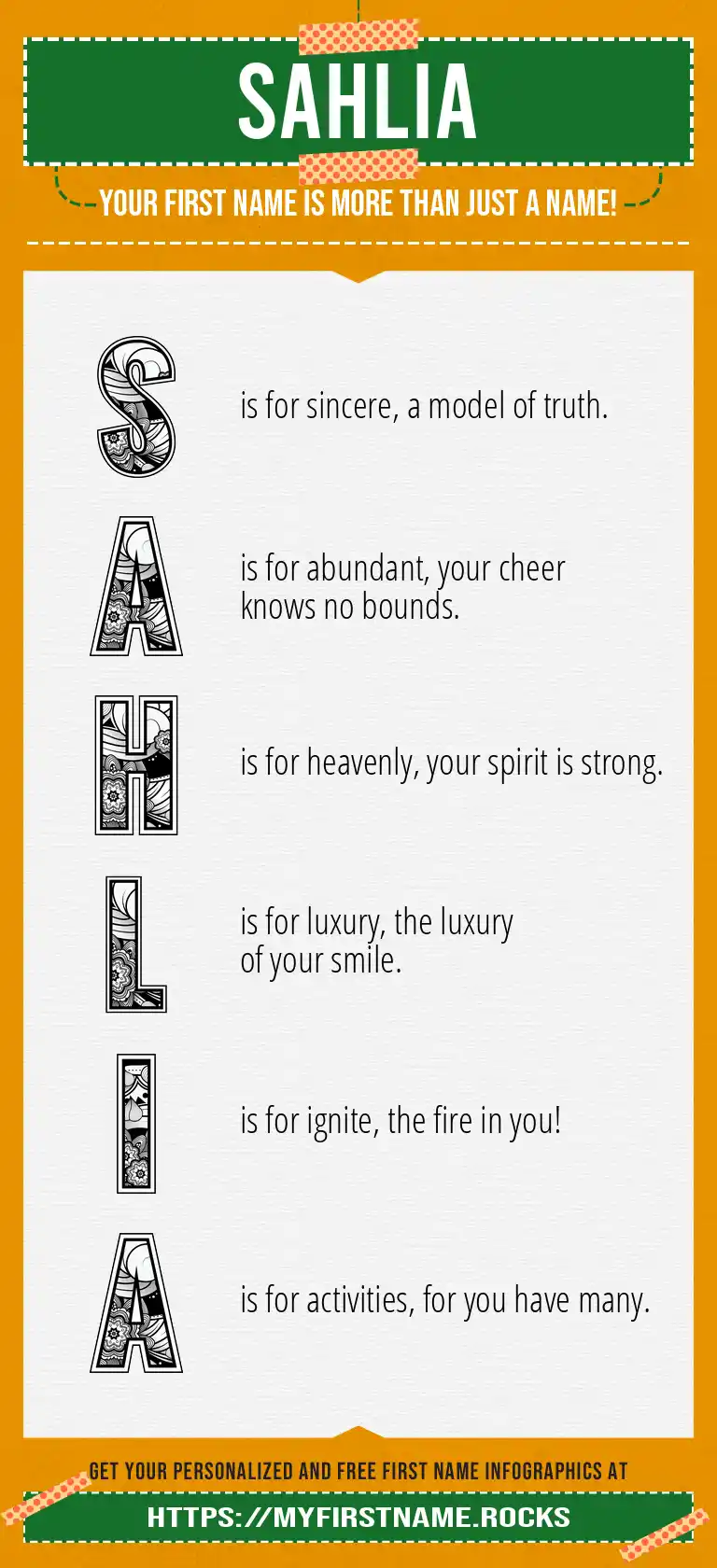 SAHLIA

YOUR FIRST NAME IS MORE THAN JUST A NAME!

S is for sincere, a model of truth.

A is for abundant, your cheer knows no bounds.

H is for heavenly, your spirit is strong.

L is for luxury, the luxury of your smile.

I is for ignite, the fire in you!

A is for activities, for you have many.

GET YOUR PERSONALIZED AND FREE FIRST NAME INFOGRAPHICS AT

HTTPS://MYFIRSTNAME.ROCKS