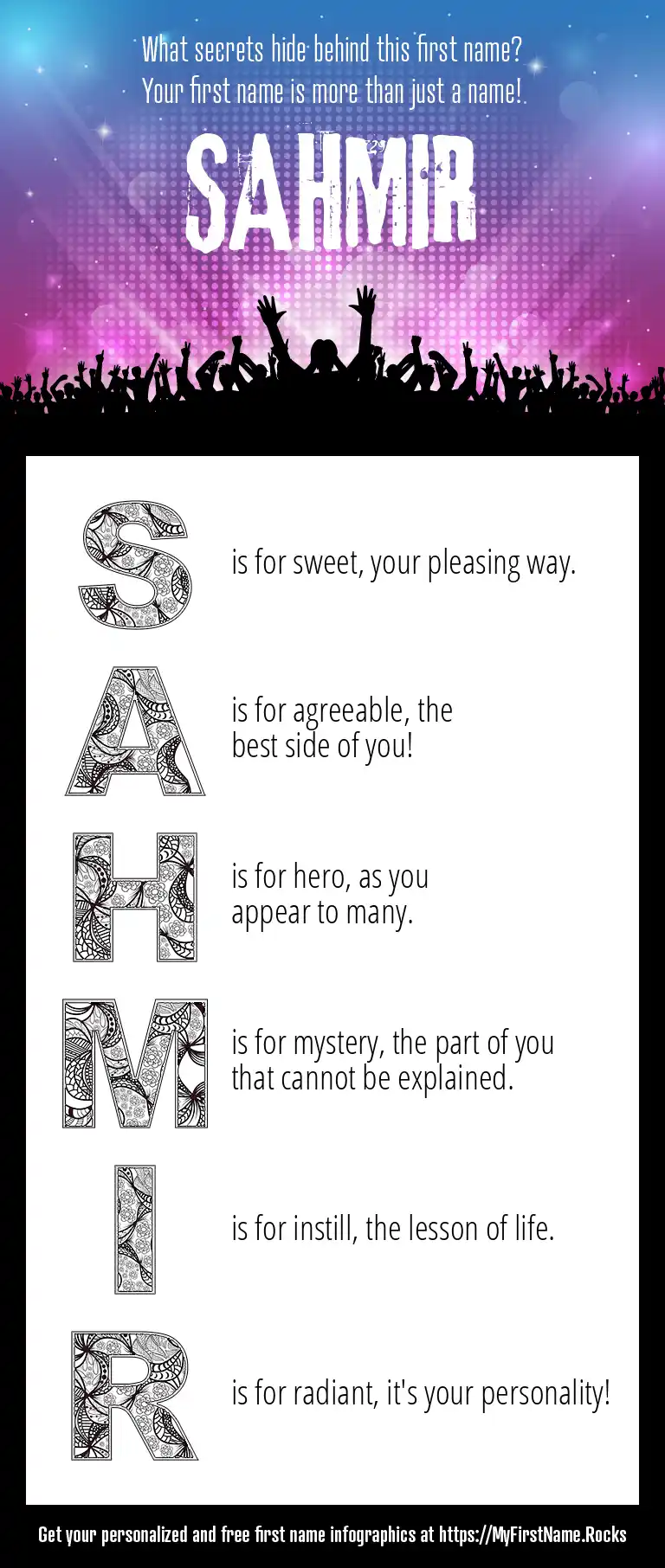 What secrets hide behind this first name?
Your first name is more than just a name!

SAHMIR

S is for sweet, your pleasing way.

A is for agreeable, the best side of you!

H is for hero, as you appear to many.

M is for mystery, the part of you that cannot be explained.

I is for instill, the lesson of life.

R is for radiant, it's your personality!

Get your personalized and free first name infographics at https://MyFirstName.Rocks