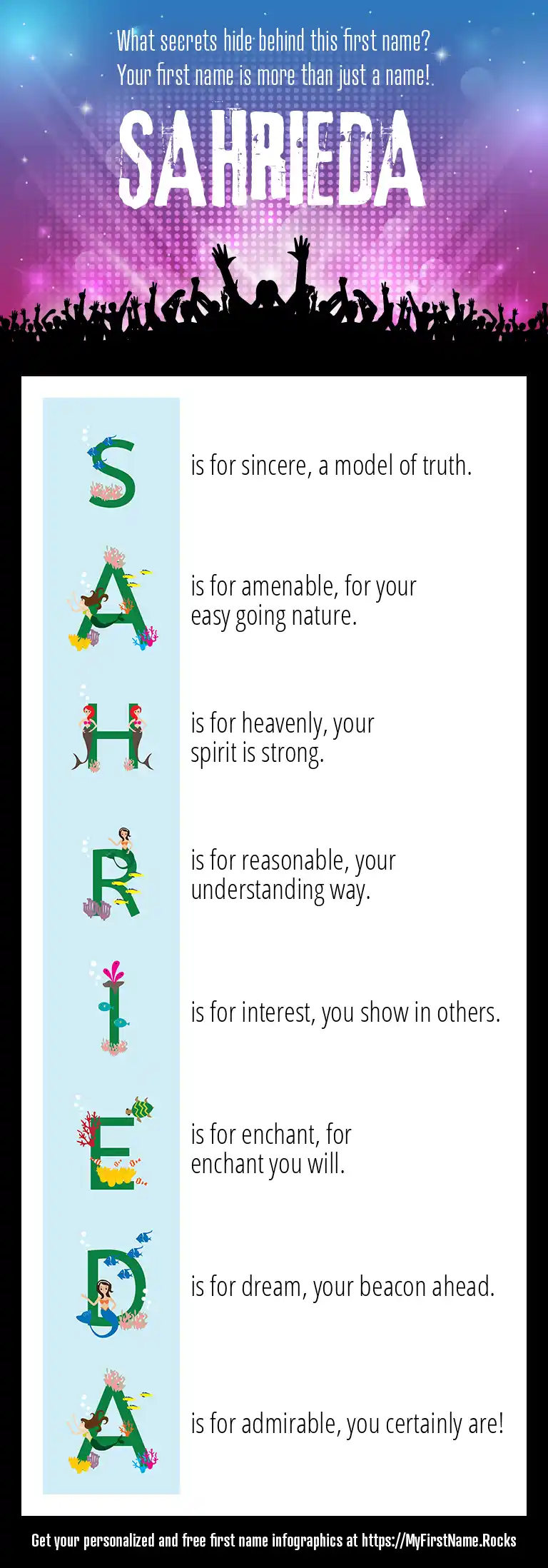 What secrets hide behind this first name?
Your first name is more than just a name!

SAHRIEDA

S is for sincere, a model of truth.

A is for amenable, for your easy going nature.

H is for heavenly, your spirit is strong.

R is for reasonable, your understanding way.

I is for interest, you show in others.

E is for enchant, for enchant you will.

D is for dream, your beacon ahead.

A is for admirable, you certainly are!

Get your personalized and free first name infographics at https://MyFirstName.Rocks