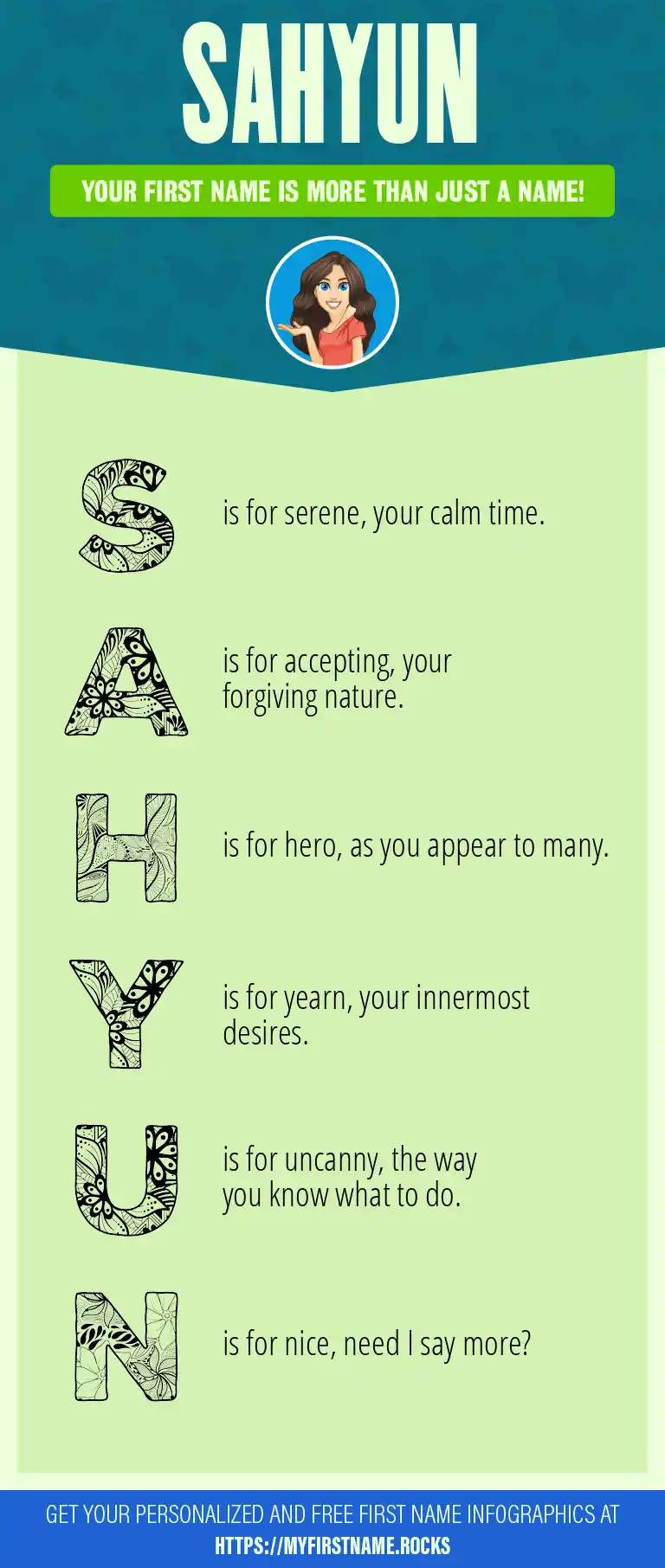 SAHYUN

YOUR FIRST NAME IS MORE THAN JUST A NAME!

S is for serene, your calm time.

A is for accepting, your forgiving nature.

H is for hero, as you appear to many.

Y is for yearn, your innermost desires.

U is for uncanny, the way you know what to do.

N is for nice, need I say more?

GET YOUR PERSONALIZED AND FREE FIRST NAME INFOGRAPHICS AT HTTPS://MYFIRSTNAME.ROCKS