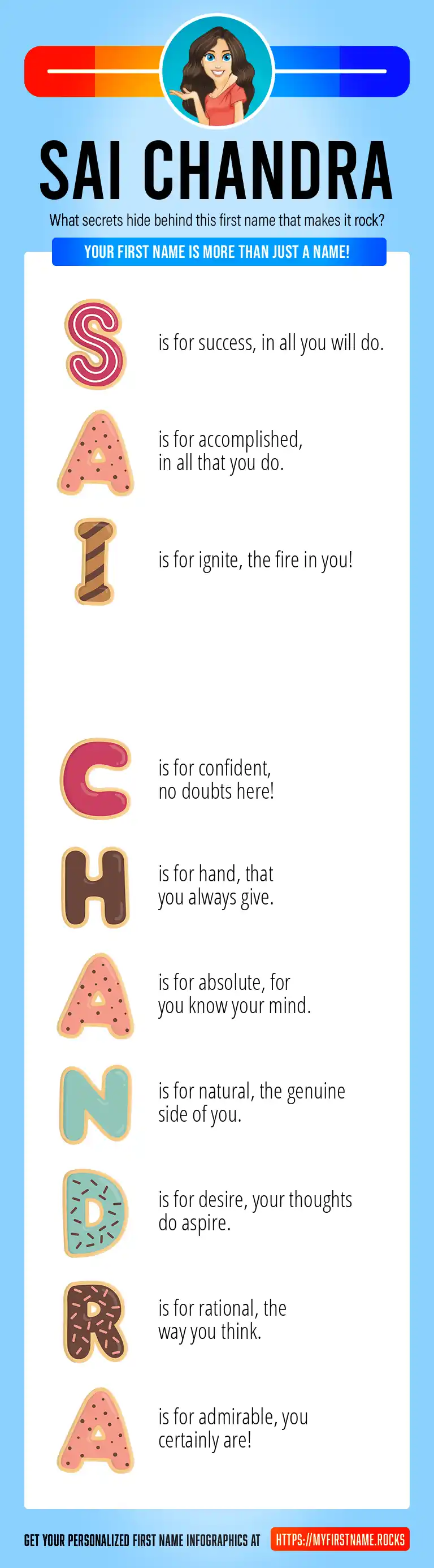 SAI CHANDRA

What secrets hide behind this first name that makes it rock?

YOUR FIRST NAME IS MORE THAN JUST A NAME!

S is for success, in all you will do.

A is for accomplished, in all that you do.

I is for ignite, the fire in you!

C is for confident, no doubts here!

H is for hand, that you always give.

A is for absolute, for you know your mind.

N is for natural, the genuine side of you.

D is for desire, your thoughts do aspire.

R is for rational, the way you think.

A is for admirable, you certainly are!

GET YOUR PERSONALIZED FIRST NAME INFOGRAPHICS AT HTTPS://MYFIRSTNAME.ROCKS