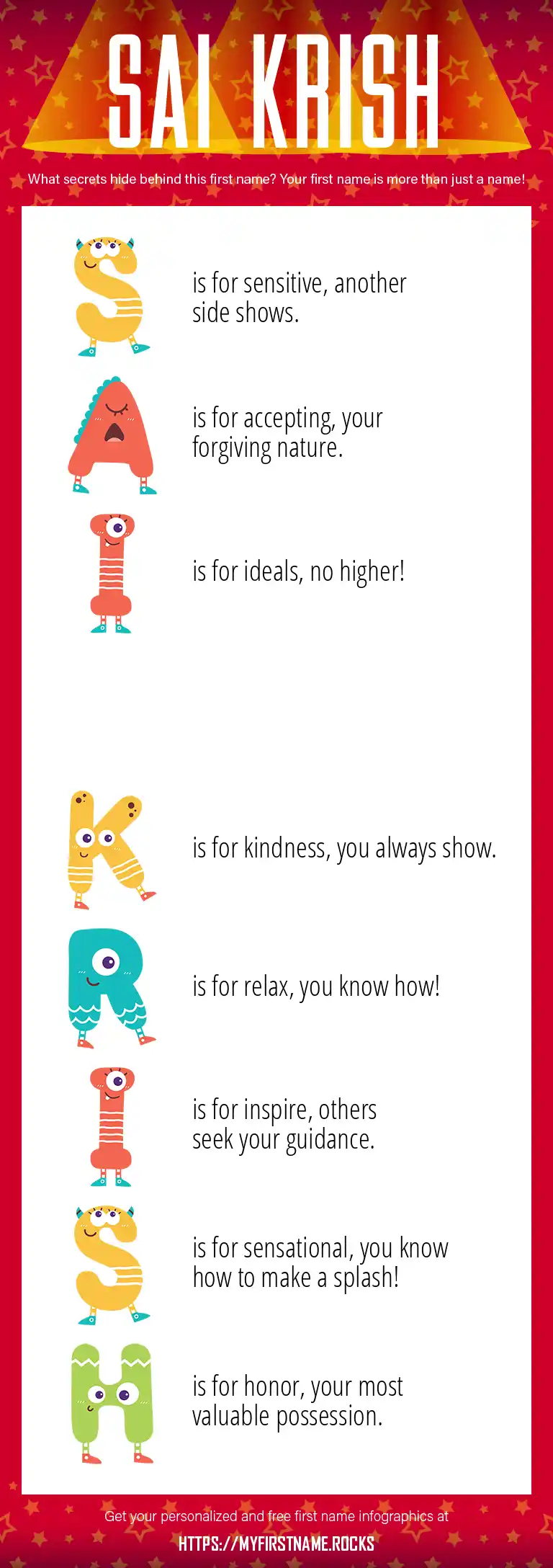 SAI KRISH

What secrets hide behind this first name? Your first name is more than just a name!

S is for sensitive, another side shows.

A is for accepting, your forgiving nature.

I is for ideals, no higher!

K is for kindness, you always show.

R is for relax, you know how!

I is for inspire, others seek your guidance.

S is for sensational, you know how to make a splash!

H is for honor, your most valuable possession.

Get your personalized and free first name infographics at

HTTPS://MYFIRSTNAME.ROCKS