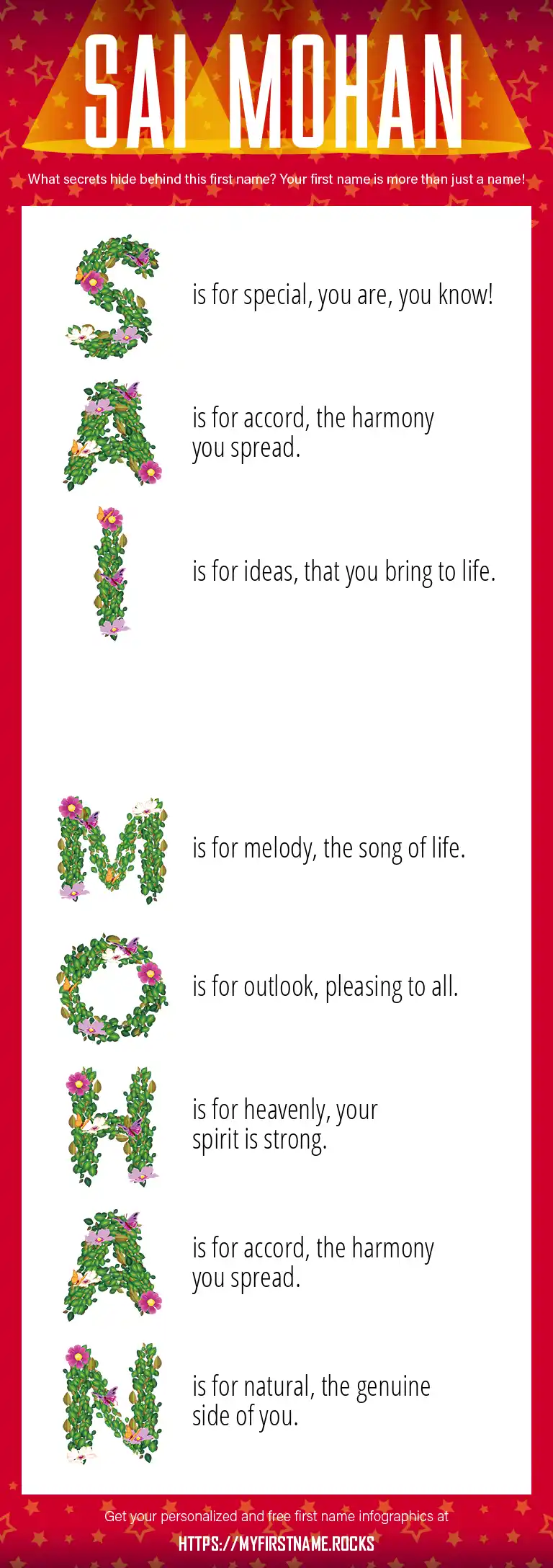 SAI MOHAN

What secrets hide behind this first name? Your first name is more than just a name!

S is for special, you are, you know!

A is for accord, the harmony you spread.

I is for ideas, that you bring to life.

M is for melody, the song of life.

O is for outlook, pleasing to all.

H is for heavenly, your spirit is strong.

A is for accord, the harmony you spread.

N is for natural, the genuine side of you.

Get your personalized and free first name infographics at

HTTPS://MYFIRSTNAME.ROCKS