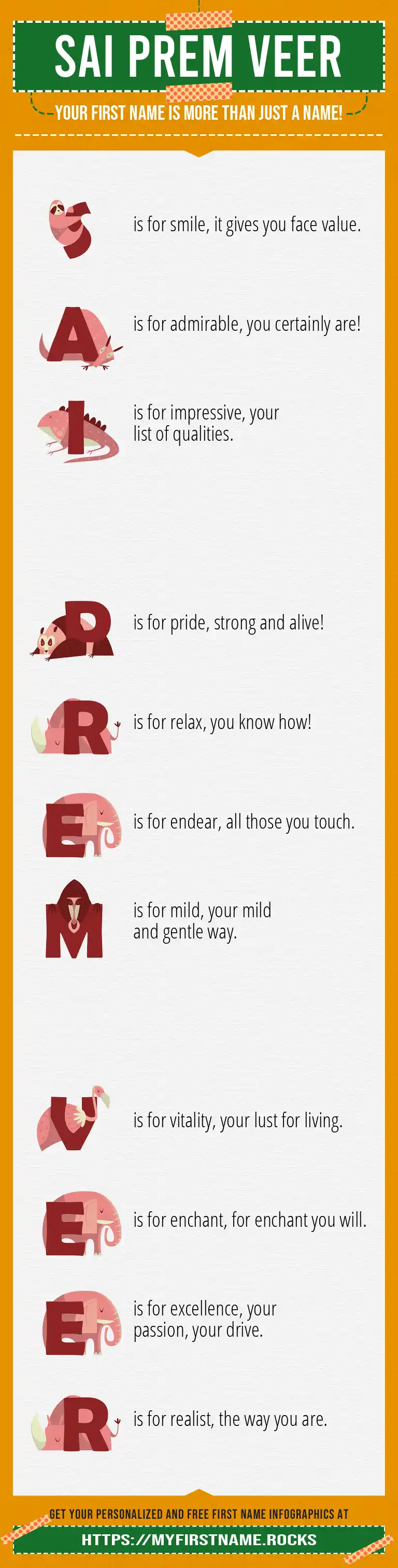 SAI PREM VEER

YOUR FIRST NAME IS MORE THAN JUST A NAME!

S is for smile, it gives you face value.

A is for admirable, you certainly are!

I is for impressive, your list of qualities.

P is for pride, strong and alive!

R is for relax, you know how!

E is for endear, all those you touch.

M is for mild, your mild and gentle way.

V is for vitality, your lust for living.

E is for enchant, for enchant you will.

E is for excellence, your passion, your drive.

R is for realist, the way you are.

GET YOUR PERSONALIZED AND FREE FIRST NAME INFOGRAPHICS AT

HTTPS://MYFIRSTNAME.ROCKS