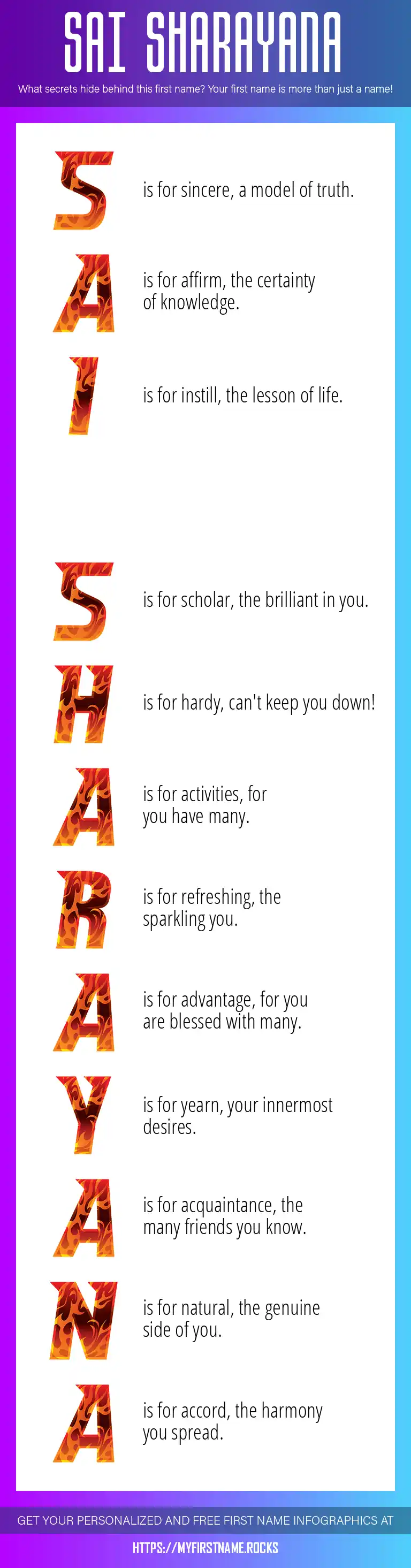 SAI SHARAYANA

What secrets hide behind this first name? Your first name is more than just a name!

S is for sincere, a model of truth.

A is for affirm, the certainty of knowledge.

I is for instill, the lesson of life.

S is for scholar, the brilliant in you.

H is for hardy, can't keep you down!

A is for activities, for you have many.

R is for refreshing, the sparkling you.

A is for advantage, for you are blessed with many.

Y is for yearn, your innermost desires.

A is for acquaintance, the many friends you know.

N is for natural, the genuine side of you.

A is for accord, the harmony you spread.

GET YOUR PERSONALIZED AND FREE FIRST NAME INFOGRAPHICS AT

HTTPS://MYFIRSTNAME.ROCKS