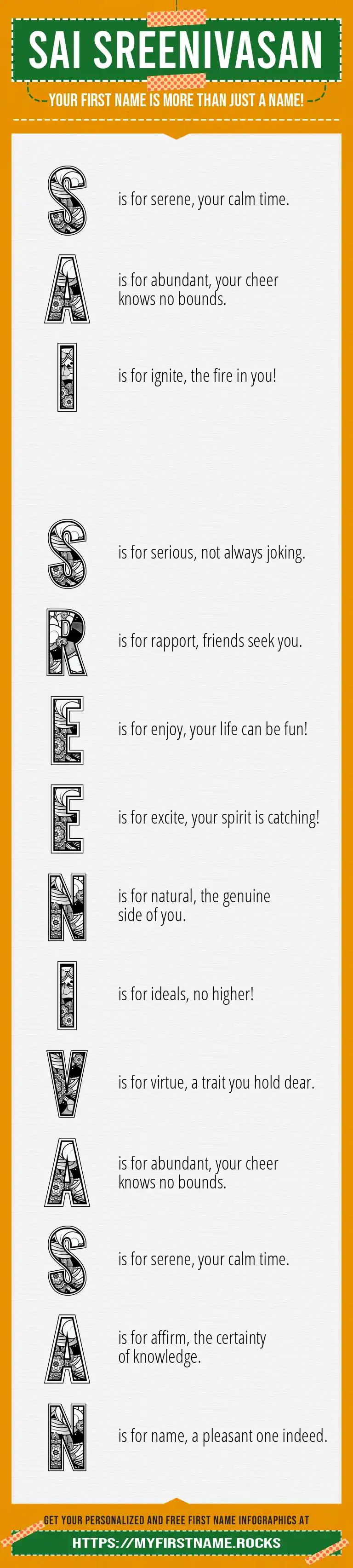 SAI SREENIVASAN

YOUR FIRST NAME IS MORE THAN JUST A NAME!

S is for serene, your calm time.

A is for abundant, your cheer knows no bounds.

I is for ignite, the fire in you!

S is for serious, not always joking.

R is for rapport, friends seek you.

E is for enjoy, your life can be fun!

E is for excite, your spirit is catching!

N is for natural, the genuine side of you.

I is for ideals, no higher!

V is for virtue, a trait you hold dear.

A is for abundant, your cheer knows no bounds.

S is for serene, your calm time.

A is for affirm, the certainty of knowledge.

N is for name, a pleasant one indeed.

GET YOUR PERSONALIZED AND FREE FIRST NAME INFOGRAPHICS AT

HTTPS://MYFIRSTNAME.ROCKS