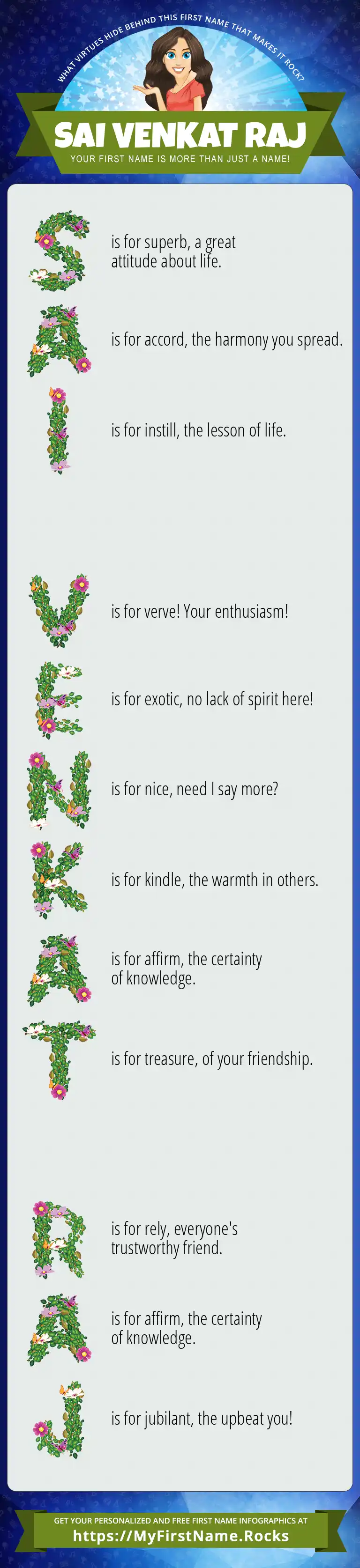 WHAT VIRTUES HIDE BEHIND THIS FIRST NAME THAT MAKES IT ROCK?

SAI VENKAT RAJ

YOUR FIRST NAME IS MORE THAN JUST A NAME!

S is for superb, a great attitude about life.

A is for accord, the harmony you spread.

I is for instill, the lesson of life.

V is for verve! Your enthusiasm!

E is for exotic, no lack of spirit here!

N is for nice, need I say more?

K is for kindle, the warmth in others.

A is for affirm, the certainty of knowledge.

T is for treasure, of your friendship.

R is for rely, everyone's trustworthy friend.

A is for affirm, the certainty of knowledge.

J is for jubilant, the upbeat you!

GET YOUR PERSONALIZED AND FREE FIRST NAME INFOGRAPHICS AT

https://MyFirstName.Rocks