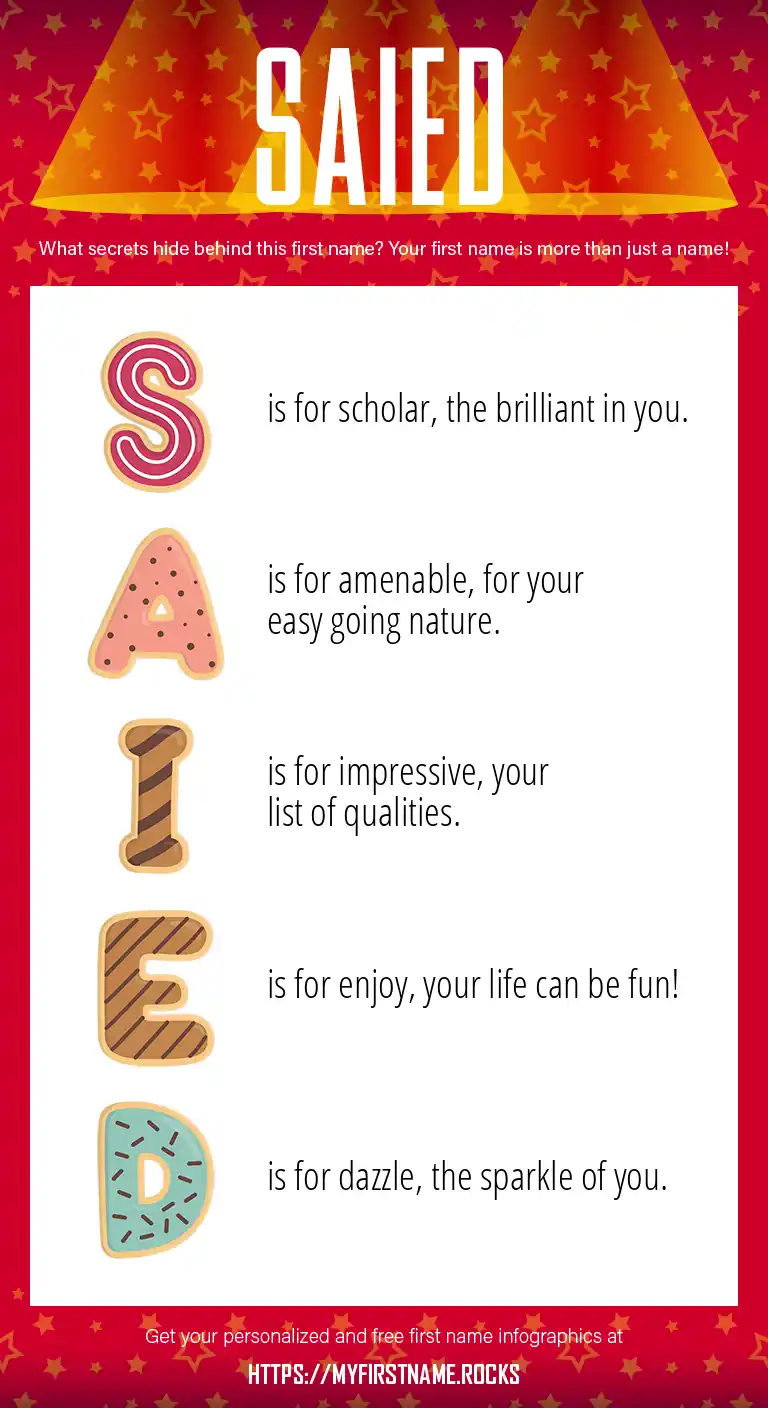 SAIED

What secrets hide behind this first name? Your first name is more than just a name!

S is for scholar, the brilliant in you.

A is for amenable, for your easy going nature.

I is for impressive, your list of qualities.

E is for enjoy, your life can be fun!

D is for dazzle, the sparkle of you.

Get your personalized and free first name infographics at

HTTPS://MYFIRSTNAME.ROCKS