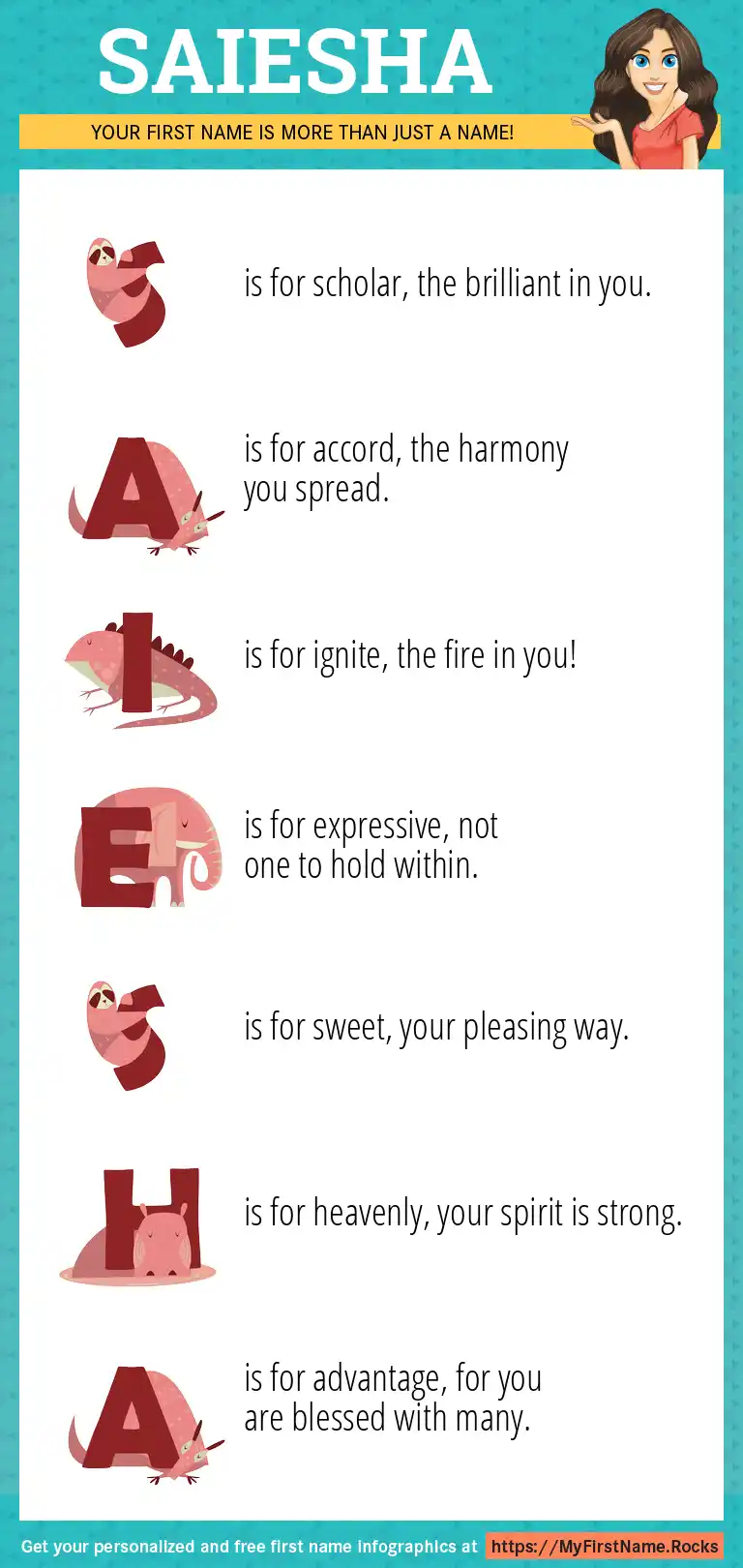 SAIESHA

YOUR FIRST NAME IS MORE THAN JUST A NAME!

S is for scholar, the brilliant in you.

A is for accord, the harmony you spread.

I is for ignite, the fire in you!

E is for expressive, not one to hold within.

S is for sweet, your pleasing way.

H is for heavenly, your spirit is strong.

A is for advantage, for you are blessed with many.

Get your personalized and free first name infographics at https://MyFirstName.Rocks