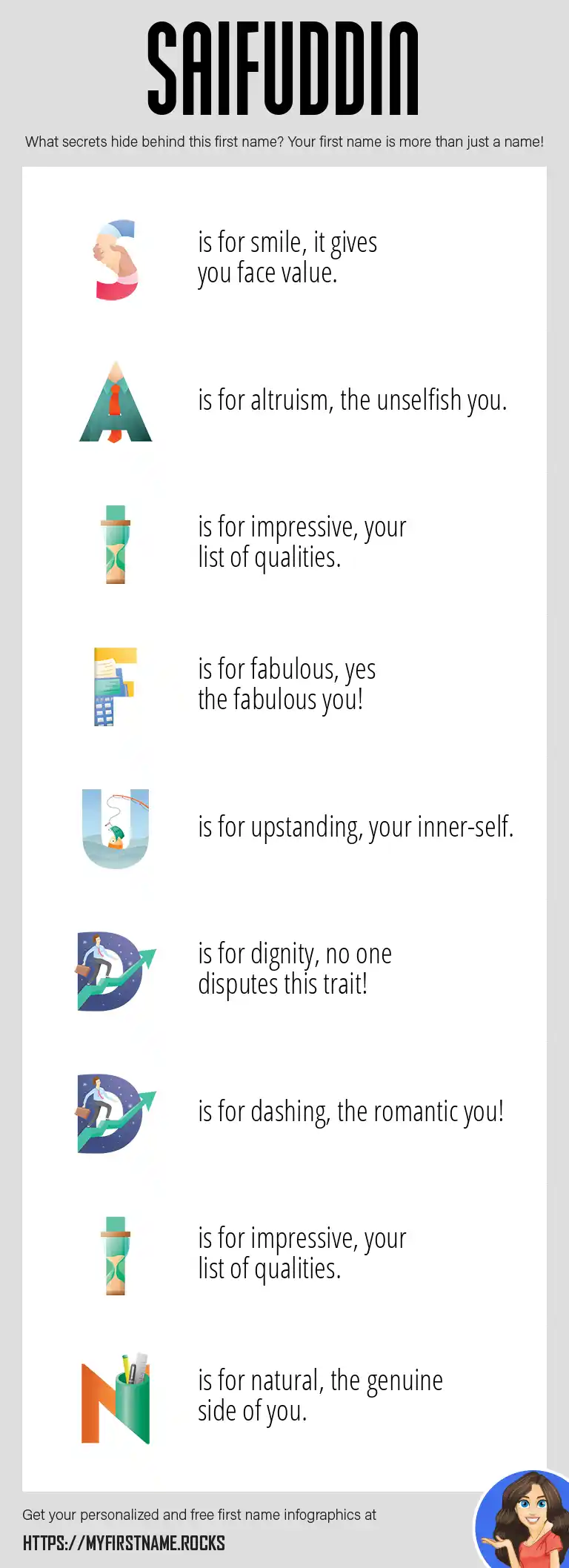 SAIFUDDIN

What secrets hide behind this first name? Your first name is more than just a name!

S is for smile, it gives you face value.

A is for altruism, the unselfish you.

I is for impressive, your list of qualities.

F is for fabulous, yes the fabulous you!

U is for upstanding, your inner-self.

D is for dignity, no one disputes this trait!

D is for dashing, the romantic you!

I is for impressive, your list of qualities.

N is for natural, the genuine side of you.

Get your personalized and free first name infographics at

HTTPS://MYFIRSTNAME.ROCKS