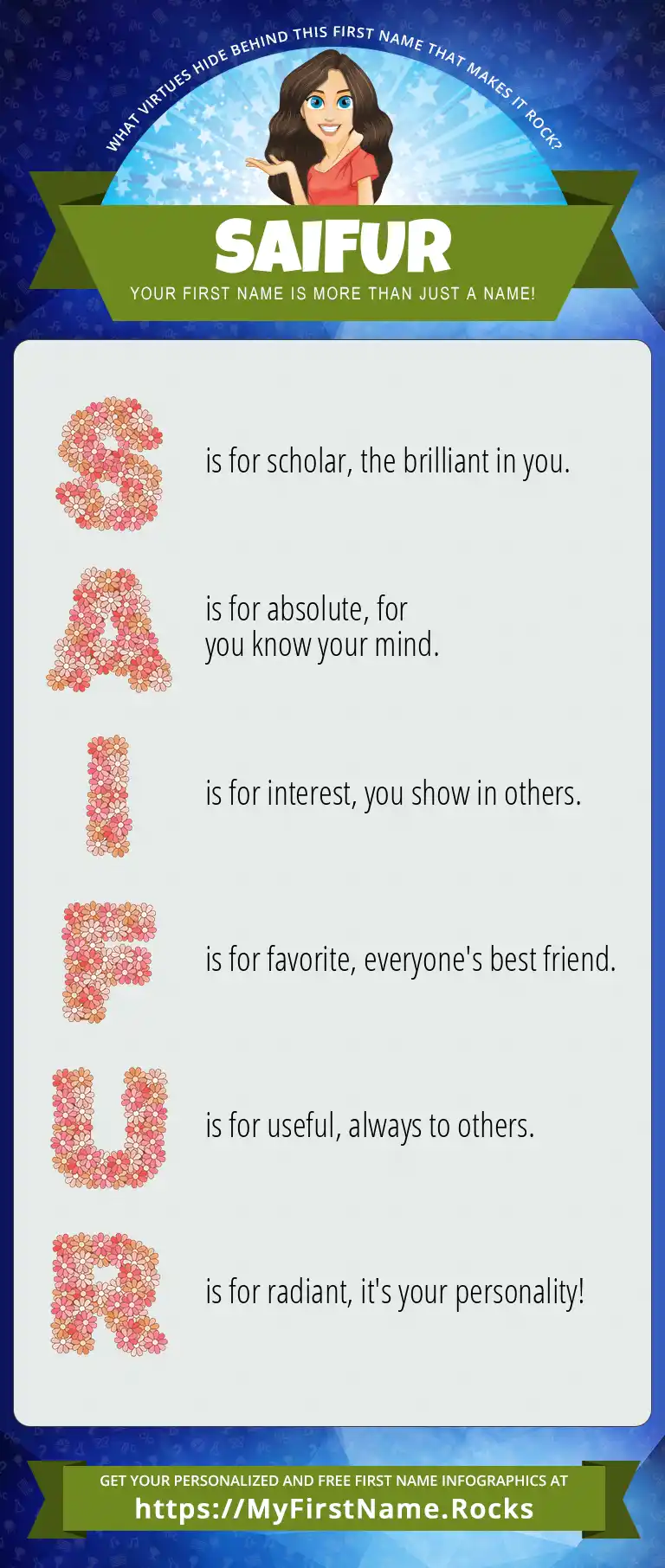 WHAT VIRTUES HIDE BEHIND THIS FIRST NAME THAT MAKES IT ROCK?

SAIFUR

YOUR FIRST NAME IS MORE THAN JUST A NAME!

S is for scholar, the brilliant in you.

A is for absolute, for you know your mind.

I is for interest, you show in others.

F is for favorite, everyone's best friend.

U is for useful, always to others.

R is for radiant, it's your personality!

GET YOUR PERSONALIZED AND FREE FIRST NAME INFOGRAPHICS AT

https://MyFirstName.Rocks