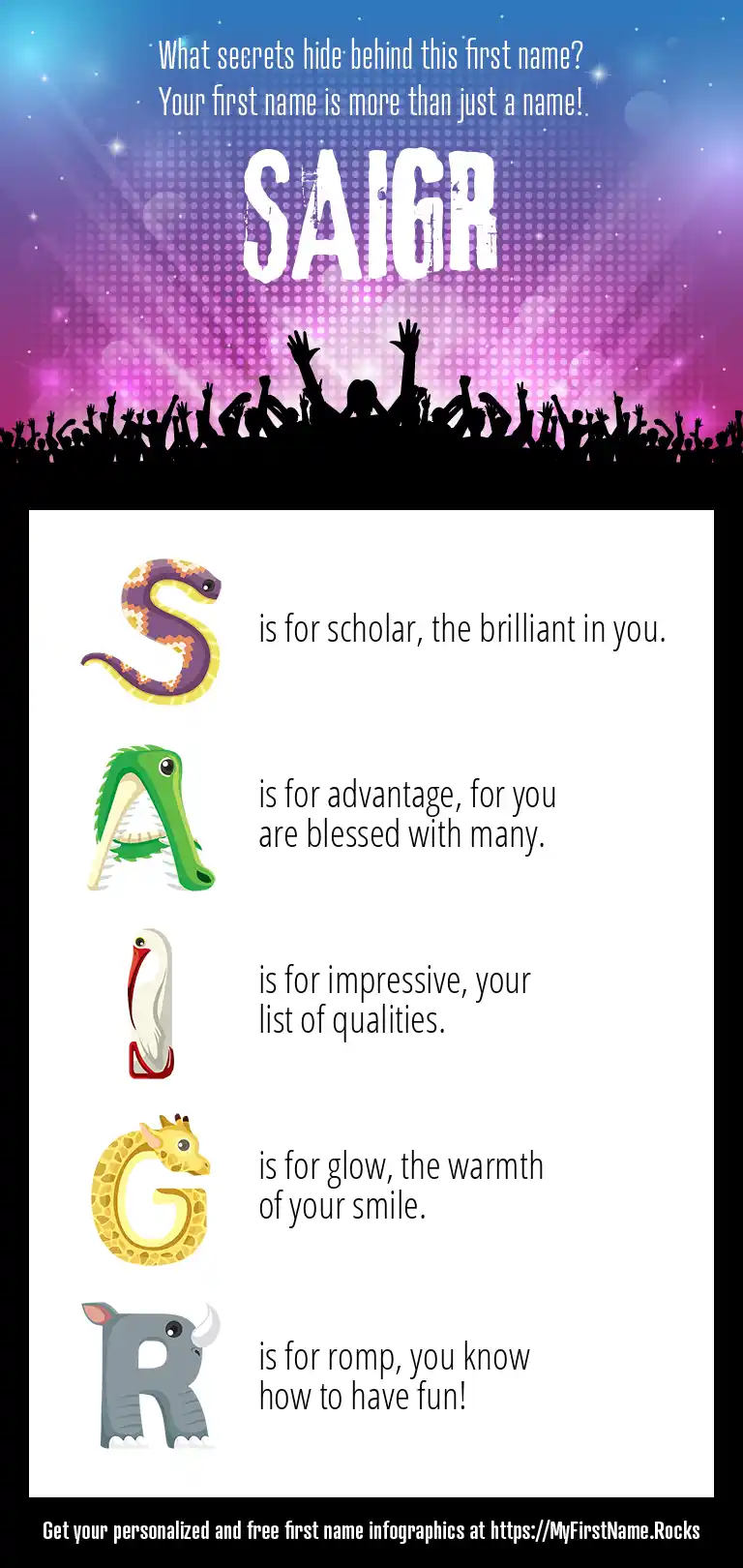 What secrets hide behind this first name?
Your first name is more than just a name!

SAIGR

S is for scholar, the brilliant in you.

A is for advantage, for you are blessed with many.

I is for impressive, your list of qualities.

G is for glow, the warmth of your smile.

R is for romp, you know how to have fun!

Get your personalized and free first name infographics at https://MyFirstName.Rocks