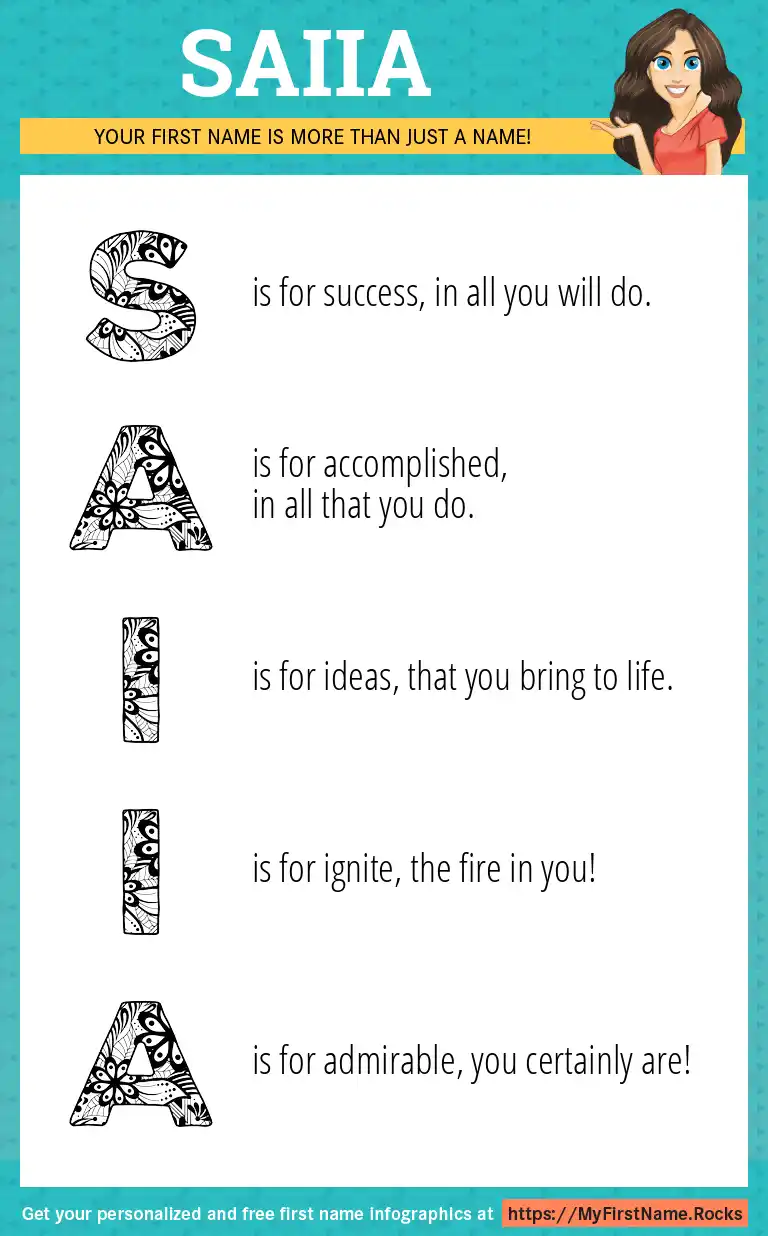 SAIIA

YOUR FIRST NAME IS MORE THAN JUST A NAME!

S is for success, in all you will do.

A is for accomplished, in all that you do.

I is for ideas, that you bring to life.

I is for ignite, the fire in you!

A is for admirable, you certainly are!

Get your personalized and free first name infographics at https://MyFirstName.Rocks