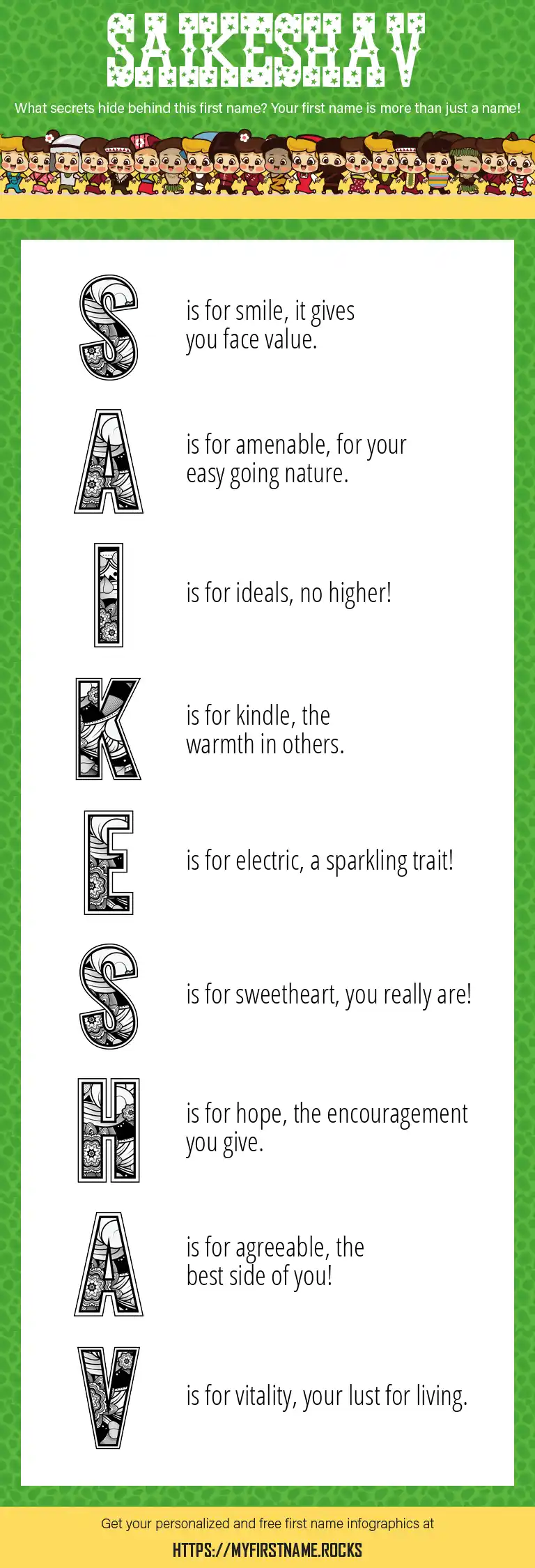 SAIKESHAV

What secrets hide behind this first name? Your first name is more than just a name!

S is for smile, it gives you face value.

A is for amenable, for your easy going nature.

I is for ideals, no higher!

K is for kindle, the warmth in others.

E is for electric, a sparkling trait!

S is for sweetheart, you really are!

H is for hope, the encouragement you give.

A is for agreeable, the best side of you!

V is for vitality, your lust for living.

Get your personalized and free first name infographics at

HTTPS://MYFIRSTNAME.ROCKS