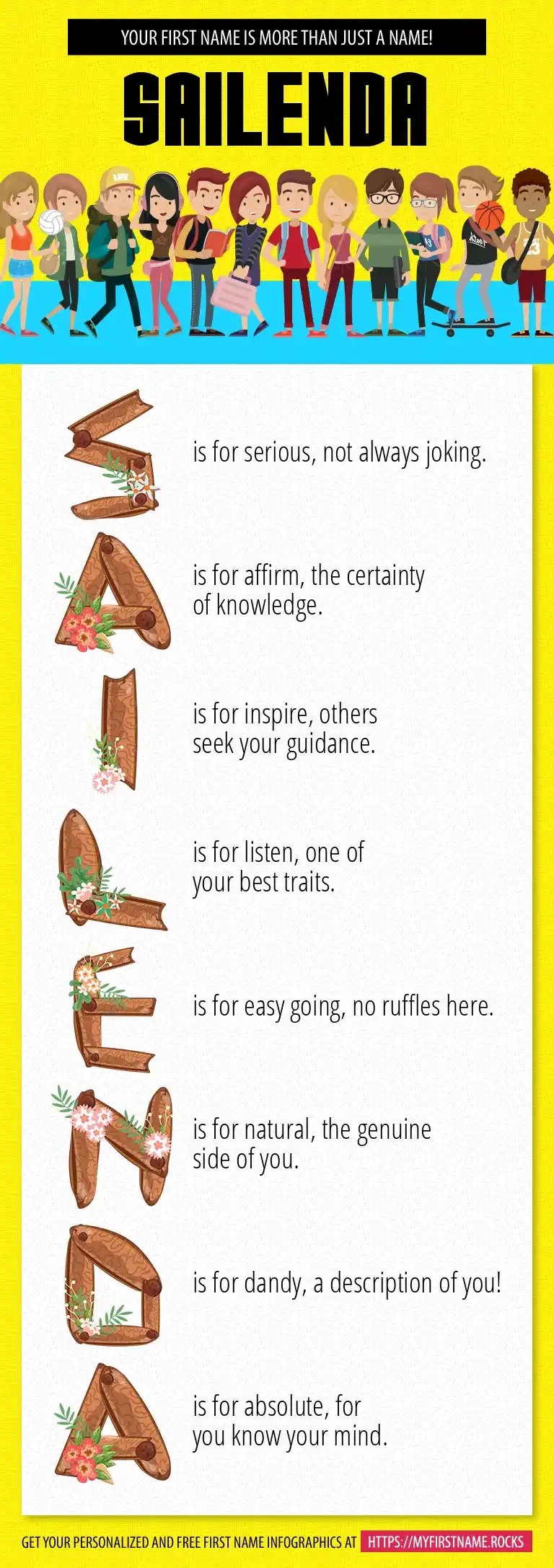 YOUR FIRST NAME IS MORE THAN JUST A NAME!

SAILENDA

S is for serious, not always joking.

A is for affirm, the certainty of knowledge.

I is for inspire, others seek your guidance.

L is for listen, one of your best traits.

E is for easy going, no ruffles here.

N is for natural, the genuine side of you.

D is for dandy, a description of you!

A is for absolute, for you know your mind.

GET YOUR PERSONALIZED AND FREE FIRST NAME INFOGRAPHICS AT HTTPS://MYFIRSTNAME.ROCKS