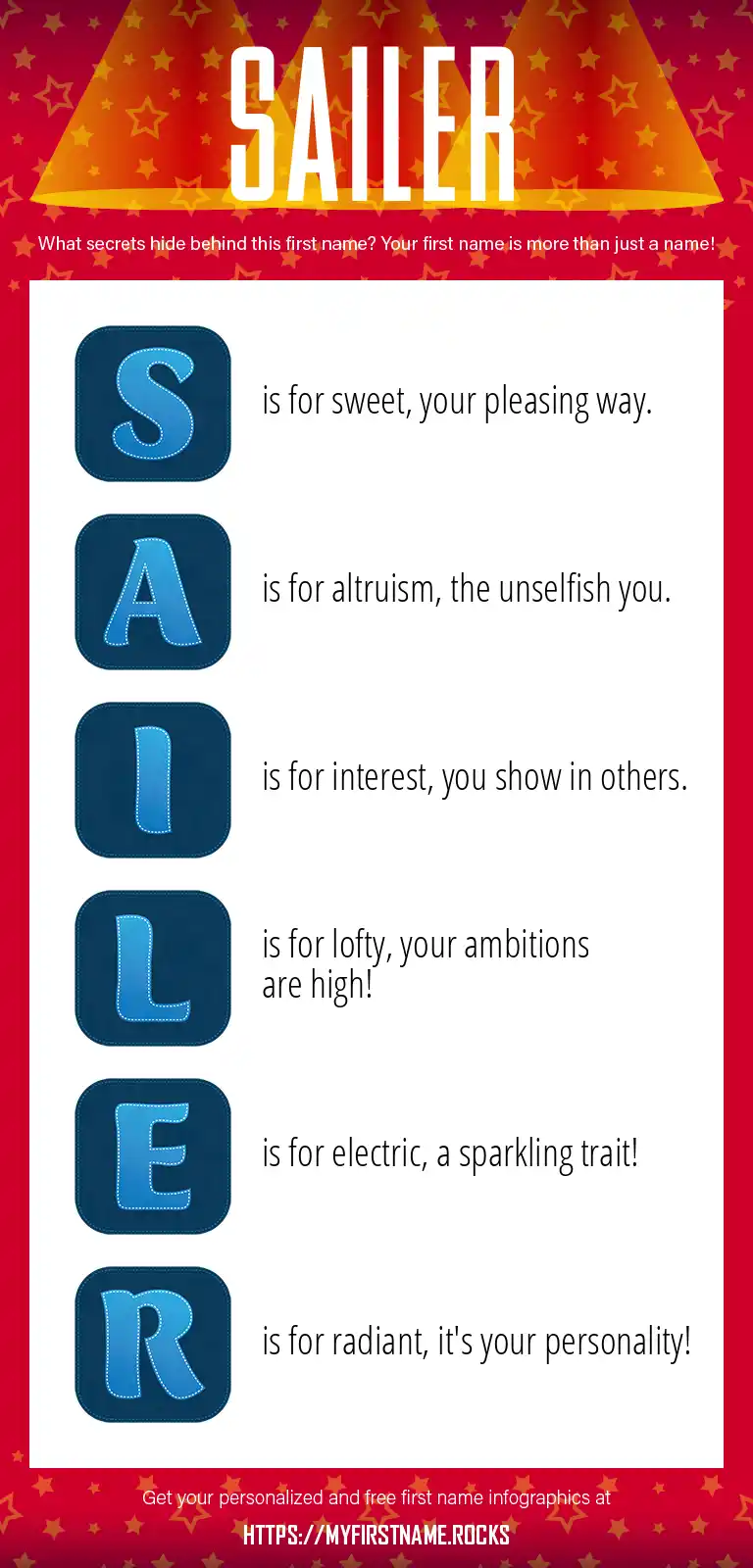 SAILER

What secrets hide behind this first name? Your first name is more than just a name!

S is for sweet, your pleasing way.

A is for altruism, the unselfish you.

I is for interest, you show in others.

L is for lofty, your ambitions are high!

E is for electric, a sparkling trait!

R is for radiant, it's your personality!

Get your personalized and free first name infographics at

HTTPS://MYFIRSTNAME.ROCKS