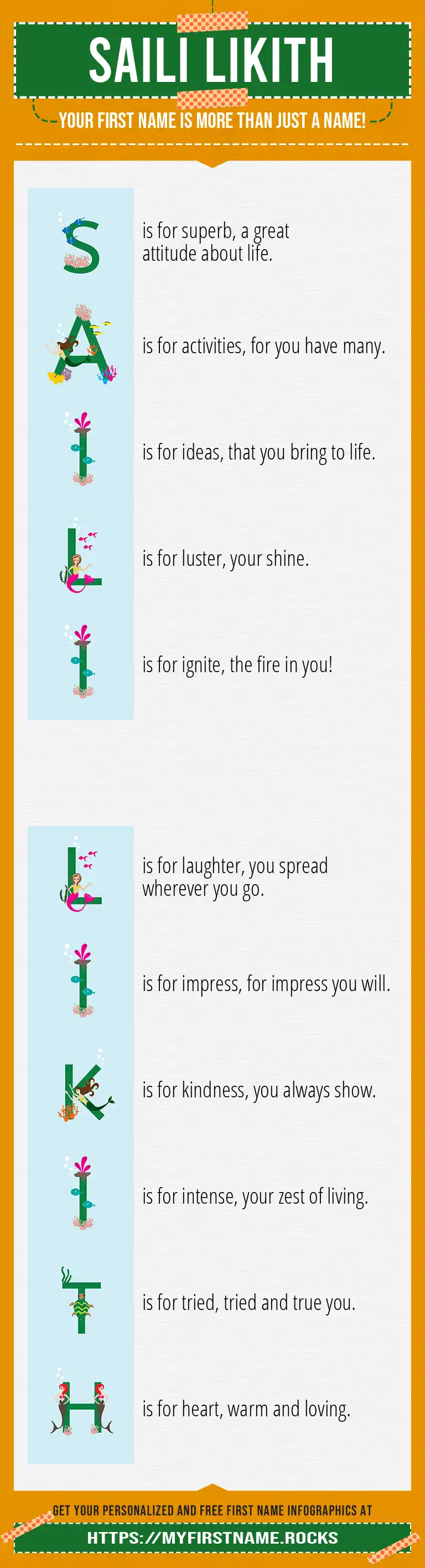 SAILI LIKITH

YOUR FIRST NAME IS MORE THAN JUST A NAME!

S is for superb, a great attitude about life.

A is for activities, for you have many.

I is for ideas, that you bring to life.

L is for luster, your shine.

I is for ignite, the fire in you!

L is for laughter, you spread wherever you go.

I is for impress, for impress you will.

K is for kindness, you always show.

I is for intense, your zest of living.

T is for tried, tried and true you.

H is for heart, warm and loving.

GET YOUR PERSONALIZED AND FREE FIRST NAME INFOGRAPHICS AT

HTTPS://MYFIRSTNAME.ROCKS