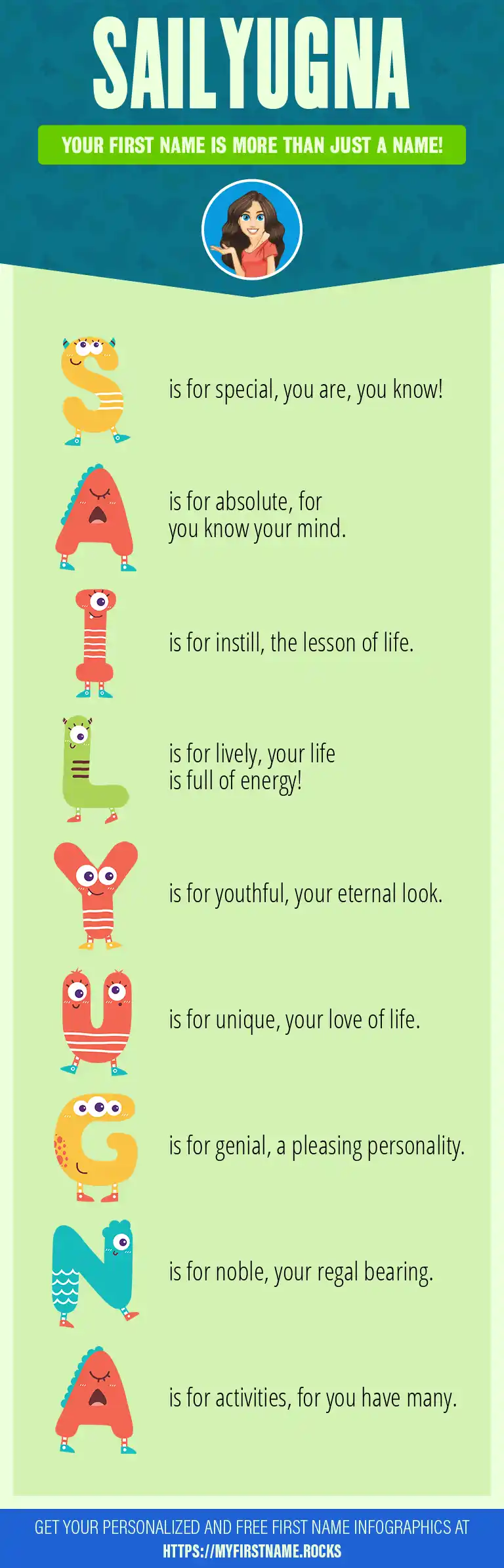 SAILYUGNA

YOUR FIRST NAME IS MORE THAN JUST A NAME!

S is for special, you are, you know!

A is for absolute, for you know your mind.

I is for instill, the lesson of life.

L is for lively, your life is full of energy!

Y is for youthful, your eternal look.

U is for unique, your love of life.

G is for genial, a pleasing personality.

N is for noble, your regal bearing.

A is for activities, for you have many.

GET YOUR PERSONALIZED AND FREE FIRST NAME INFOGRAPHICS AT HTTPS://MYFIRSTNAME.ROCKS